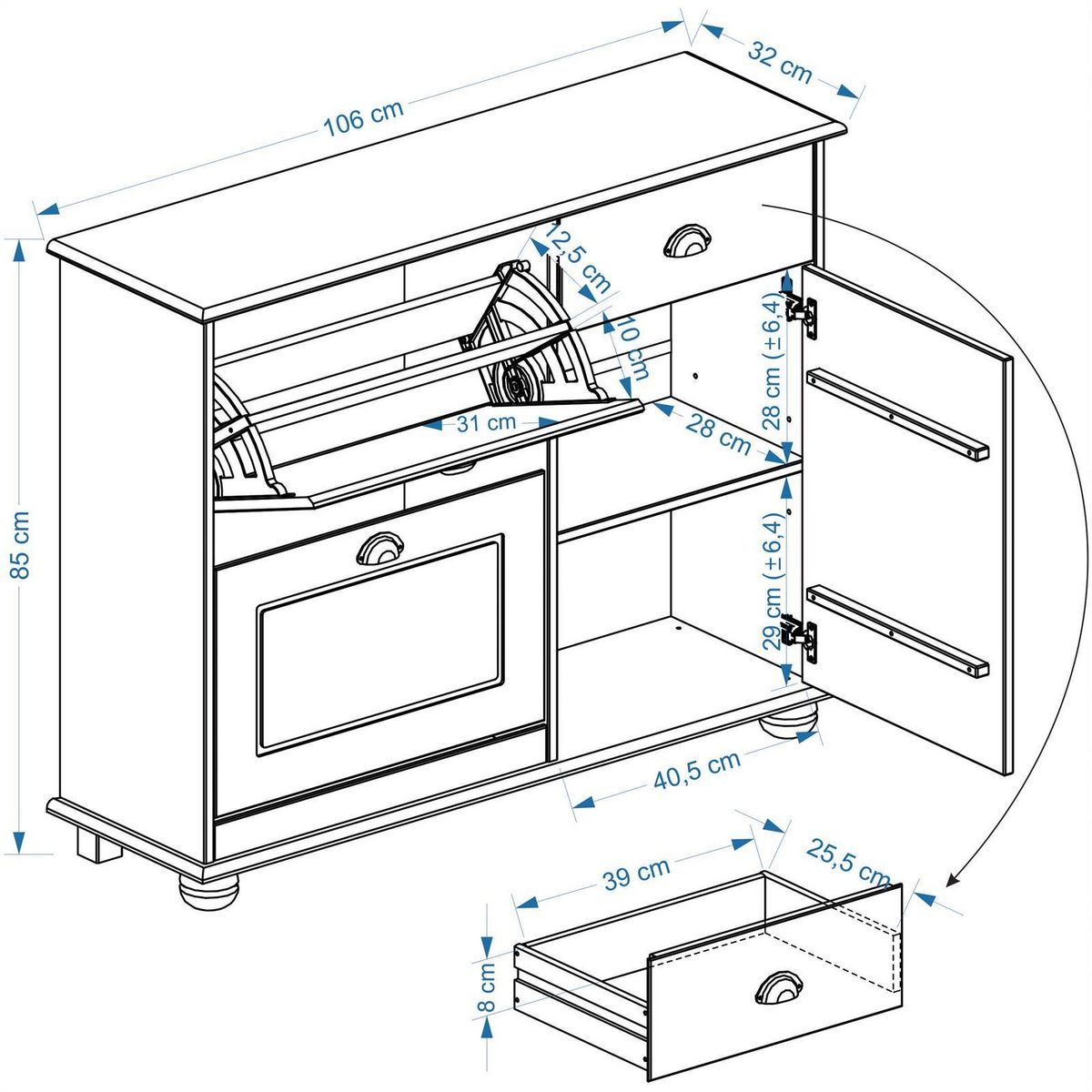 106 cm

32 cm

85 cm

12,5 cm

10 cm

31 cm

28 cm

28 cm (±6,4)

29 cm (±6,4)

40,5 cm

39 cm

25,5 cm

8 cm