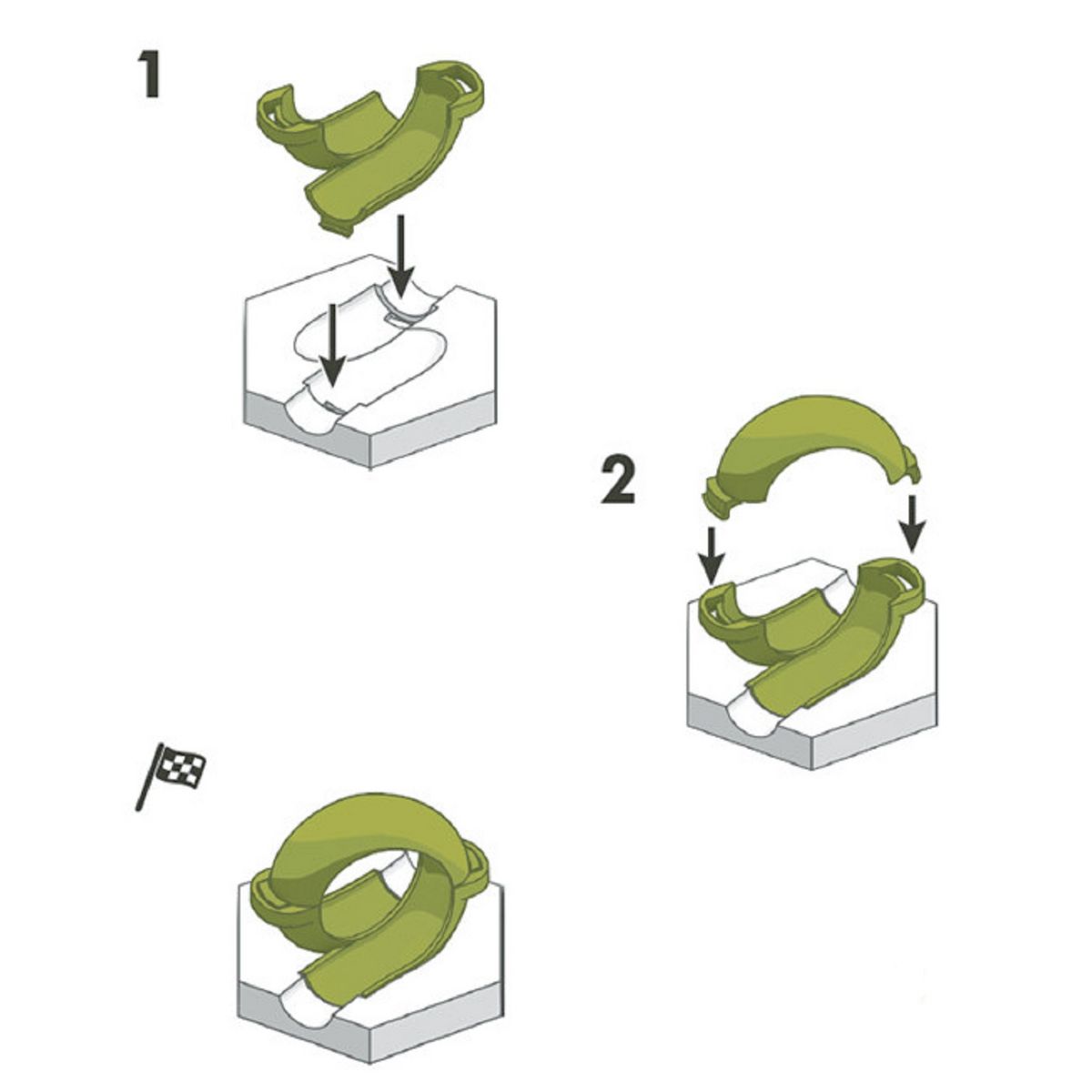 1

2