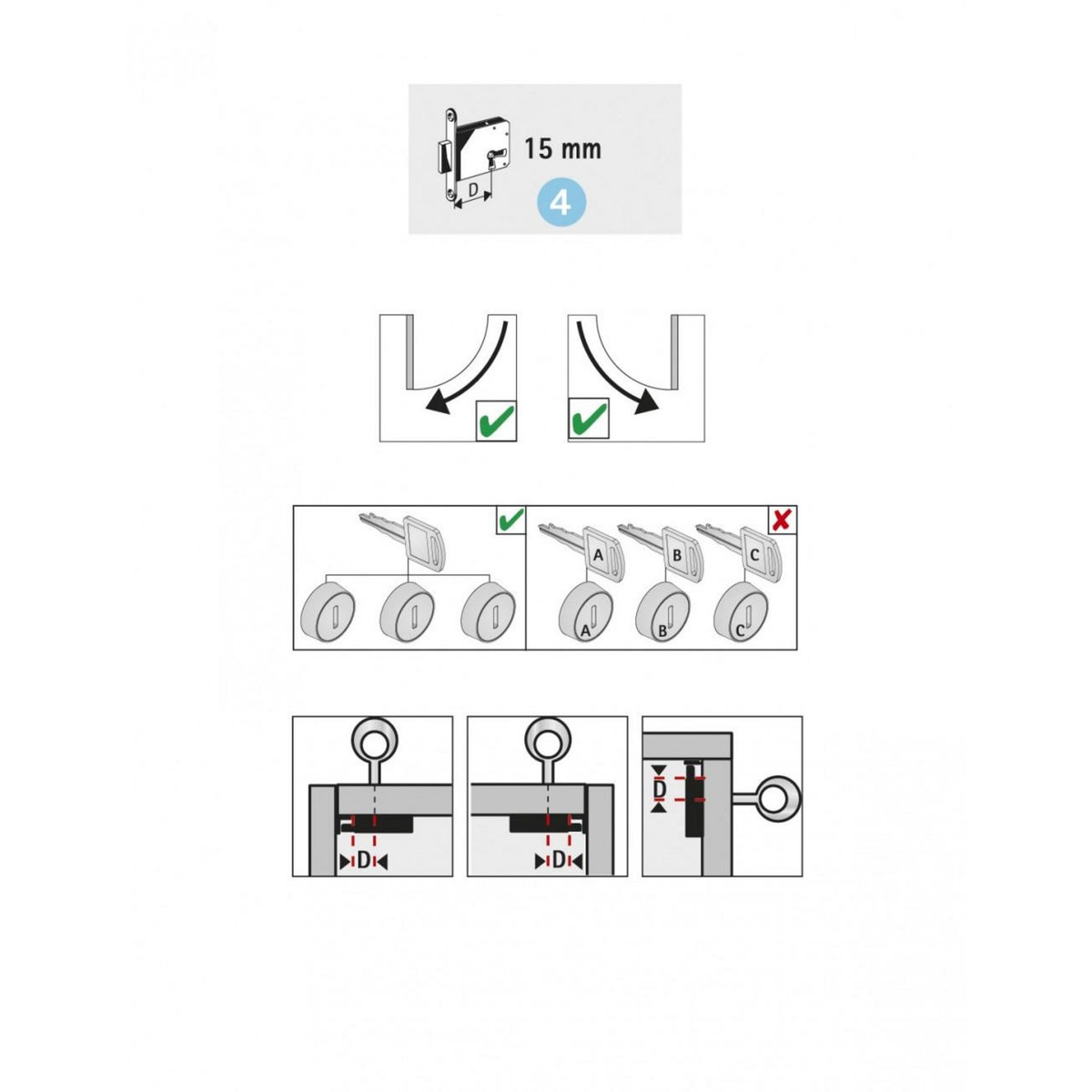 D
15 mm
4

A
B
C
A
B
C

D
D
D