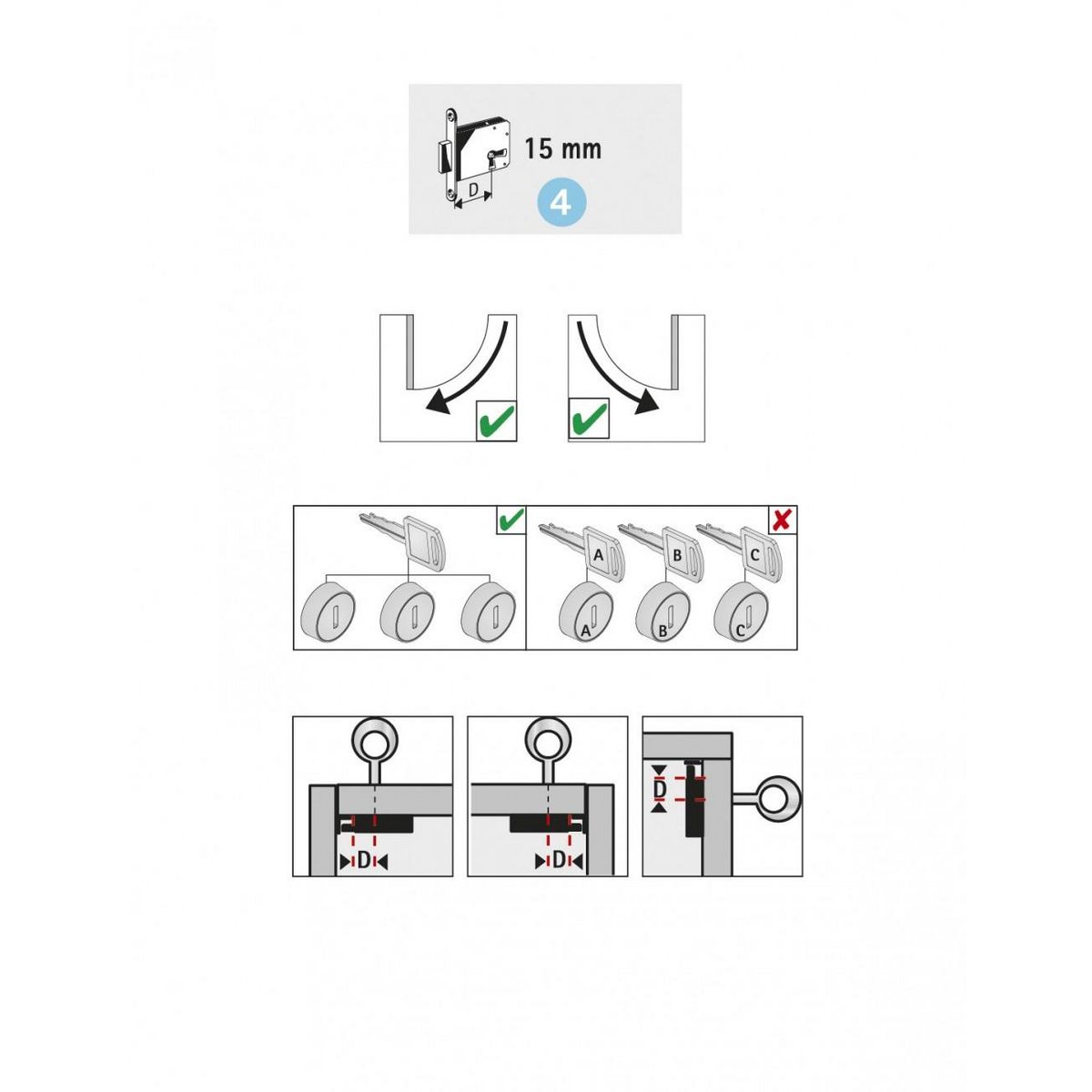 D
15 mm
4

A
B
C
A
B
C

D
D
D