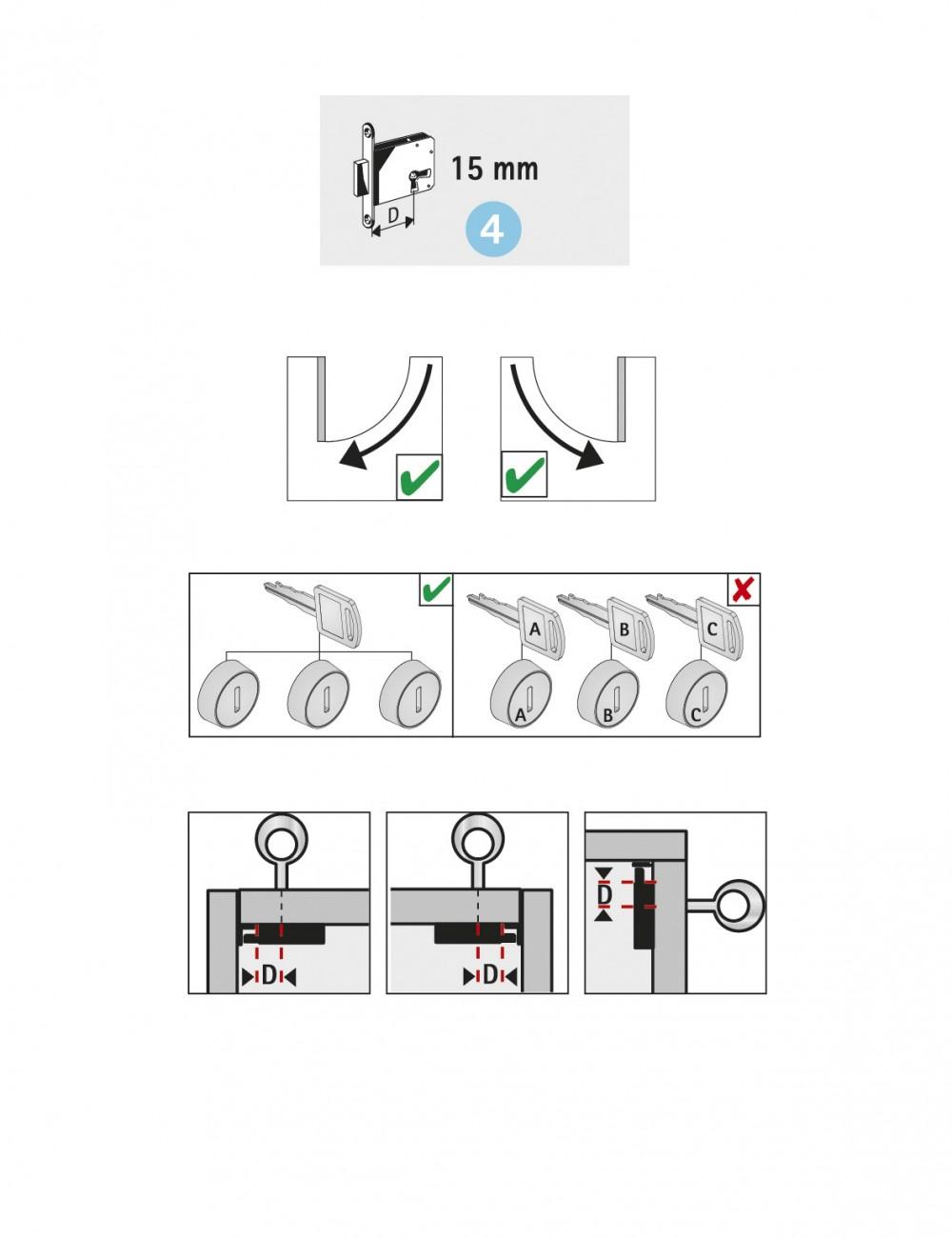 D
15 mm
4

A
B
C
A
B
C

D
D
D