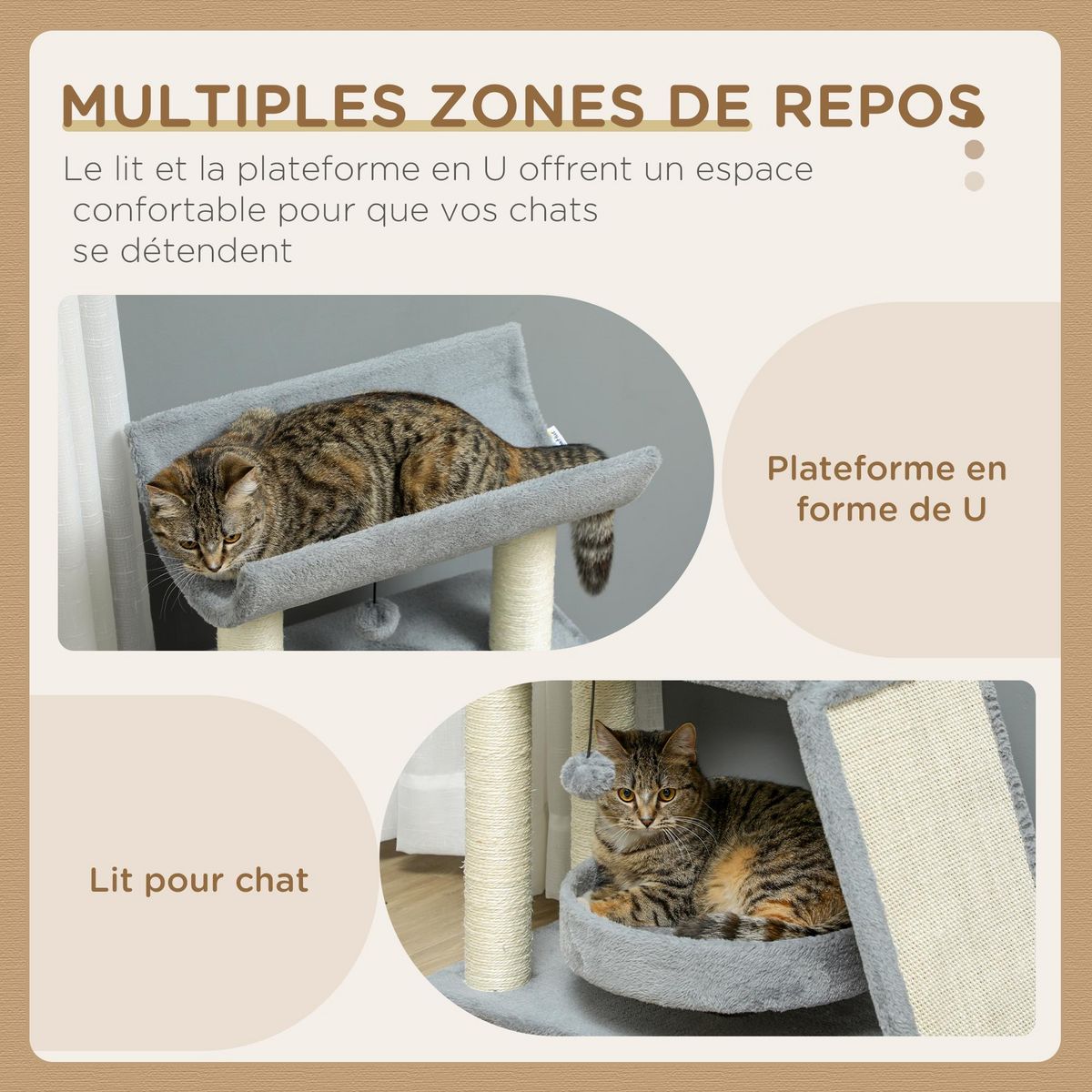 MULTIPLES ZONES DE REPOS

Le lit et la plateforme en U offrent un espace confortable pour que vos chats se détendent

Plateforme en forme de U

Lit pour chat