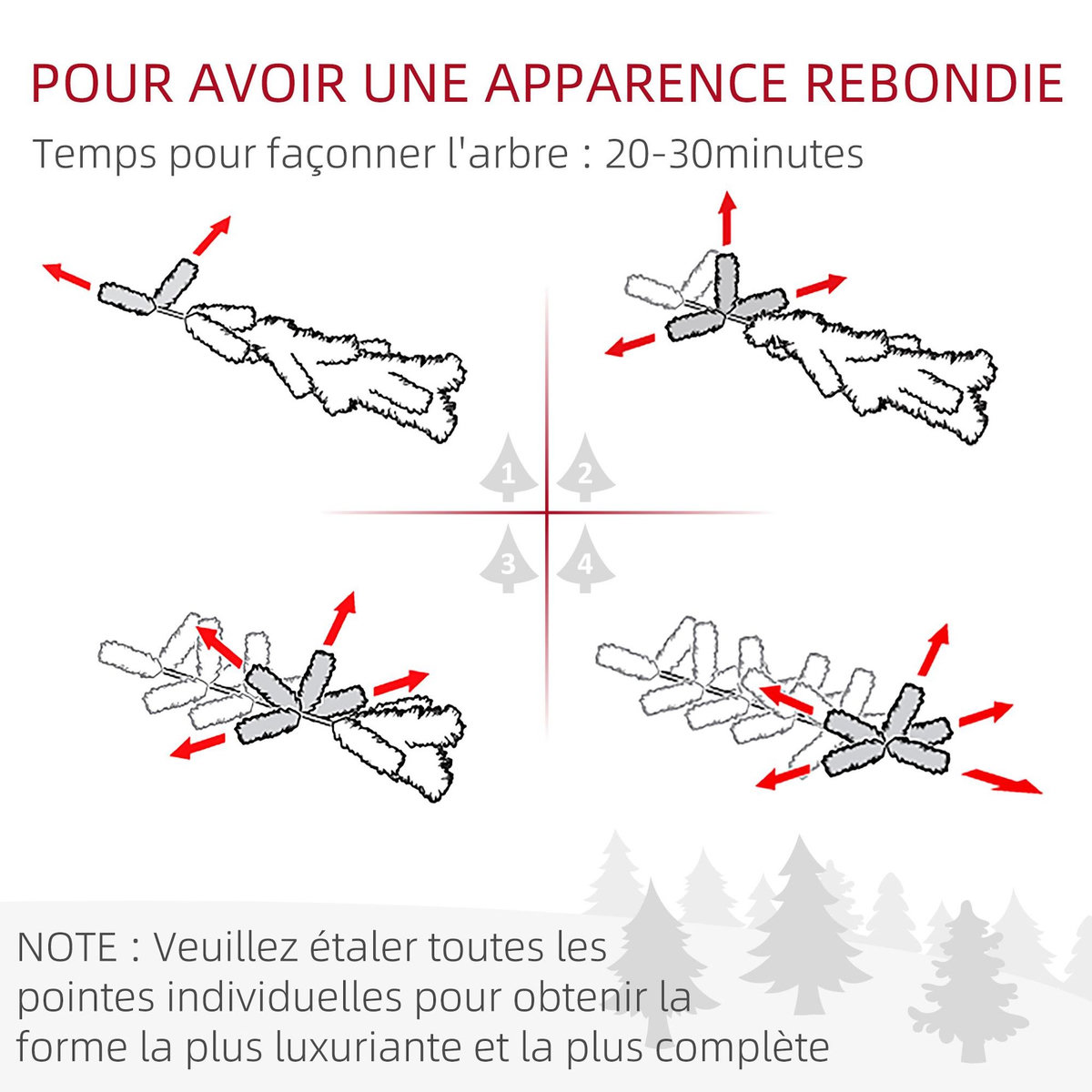 POUR AVOIR UNE APPARENCE REBONDIE

Temps pour façonner l'arbre : 20-30minutes

1
2
3
4

NOTE : Veuillez étaler toutes les pointes individuelles pour obtenir la forme la plus luxuriante et la plus complète