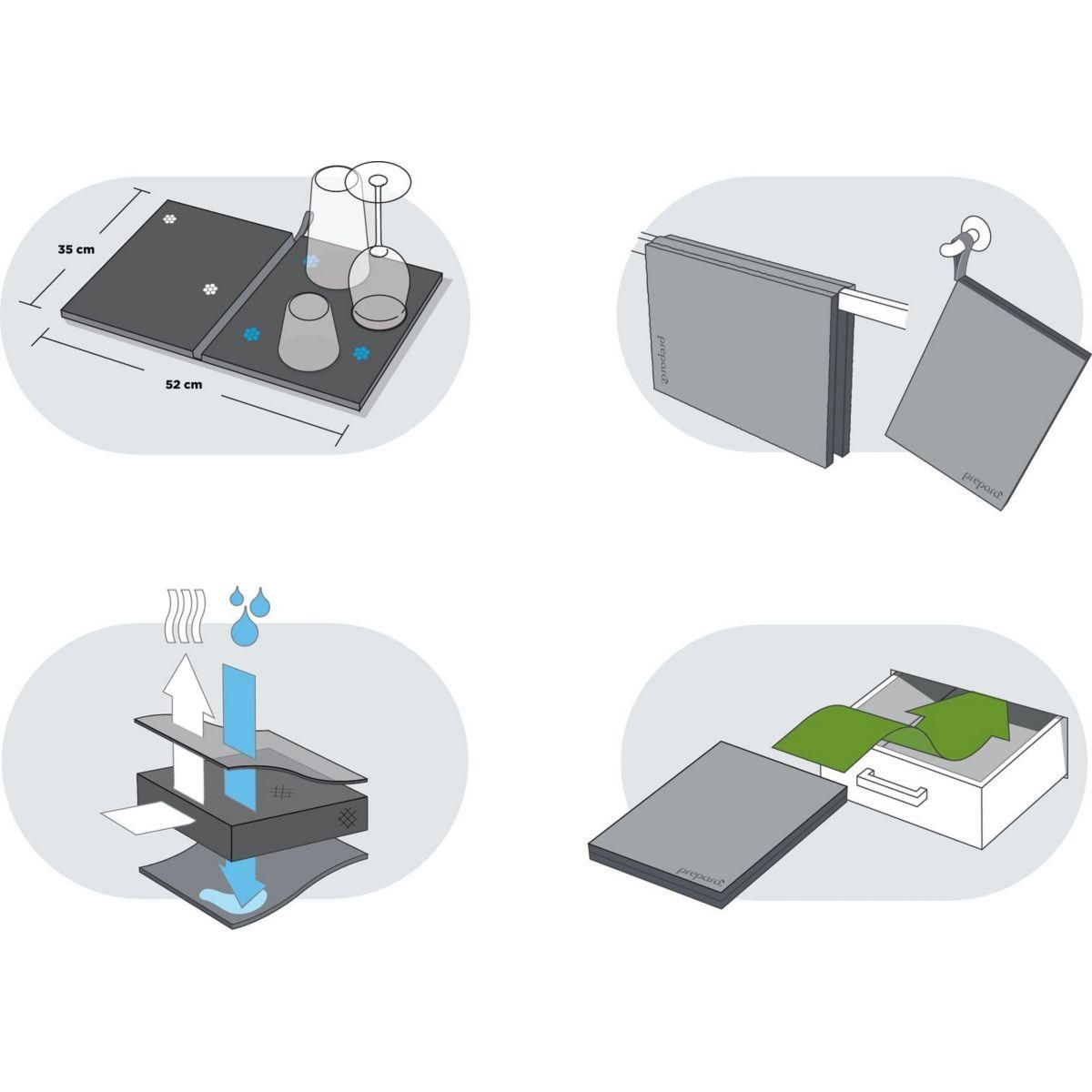 35 cm

52 cm

prepara

prepara

prepara