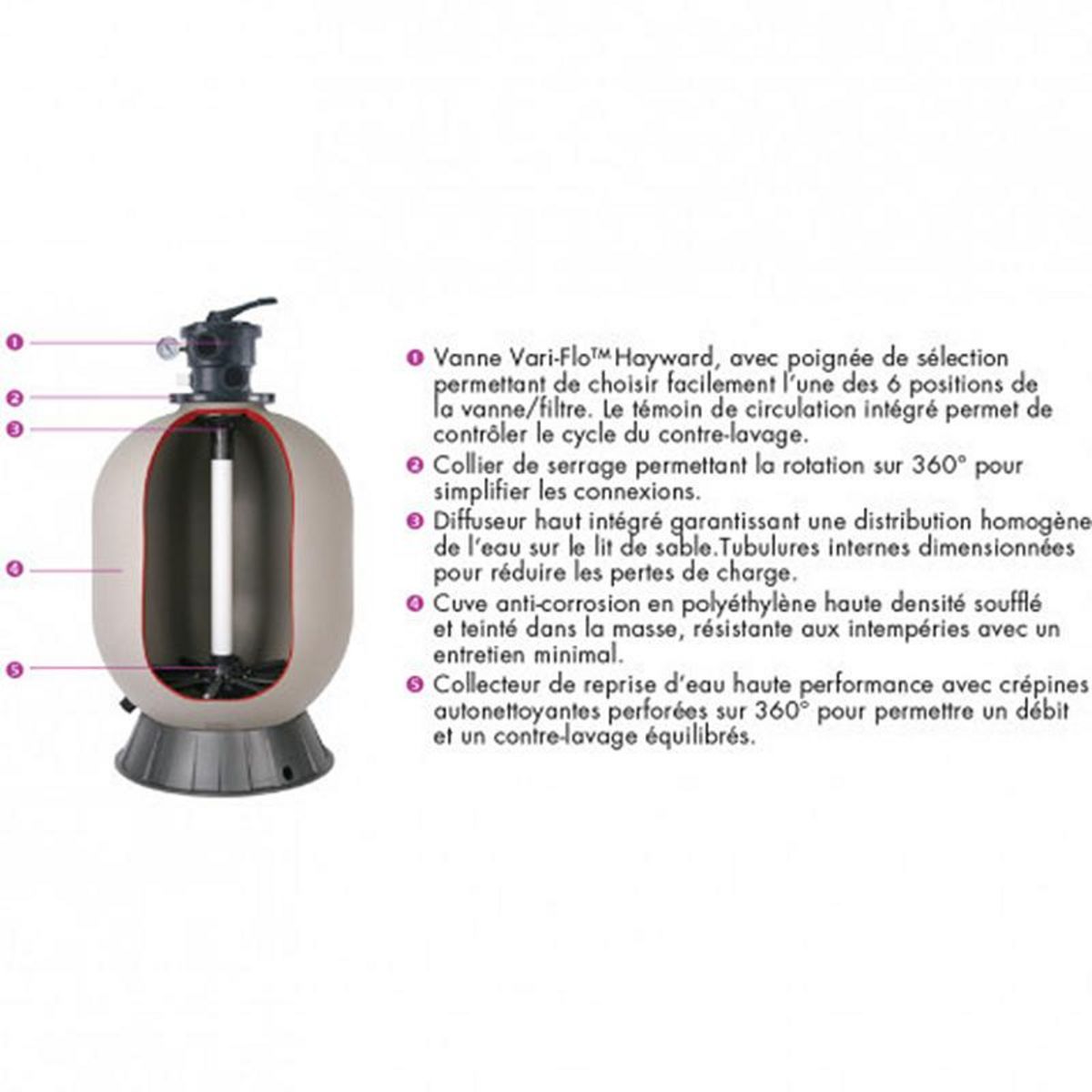 1
2
3
4
5

1 Vanne Vari-Flo™ Hayward, avec poignée de sélection permettant de choisir facilement l'une des 6 positions de la vanne/filtre. Le témoin de circulation intégré permet de contrôler le cycle du contre-lavage.

2 Collier de serrage permettant la rotation sur 360° pour simplifier les connexions.

3 Diffuseur haut intégré garantissant une distribution homogène de l'eau sur le lit de sable.Tubulures internes dimensionnées pour réduire les pertes de charge.

4 Cuve anti-corrosion en polyéthylène haute densité soufflé et teinté dans la masse, résistante aux intempéries avec un entretien minimal.

5 Collecteur de reprise d'eau haute performance avec crépines autonettoyantes perforées sur 360° pour permettre un débit et un contre-lavage équilibrés.