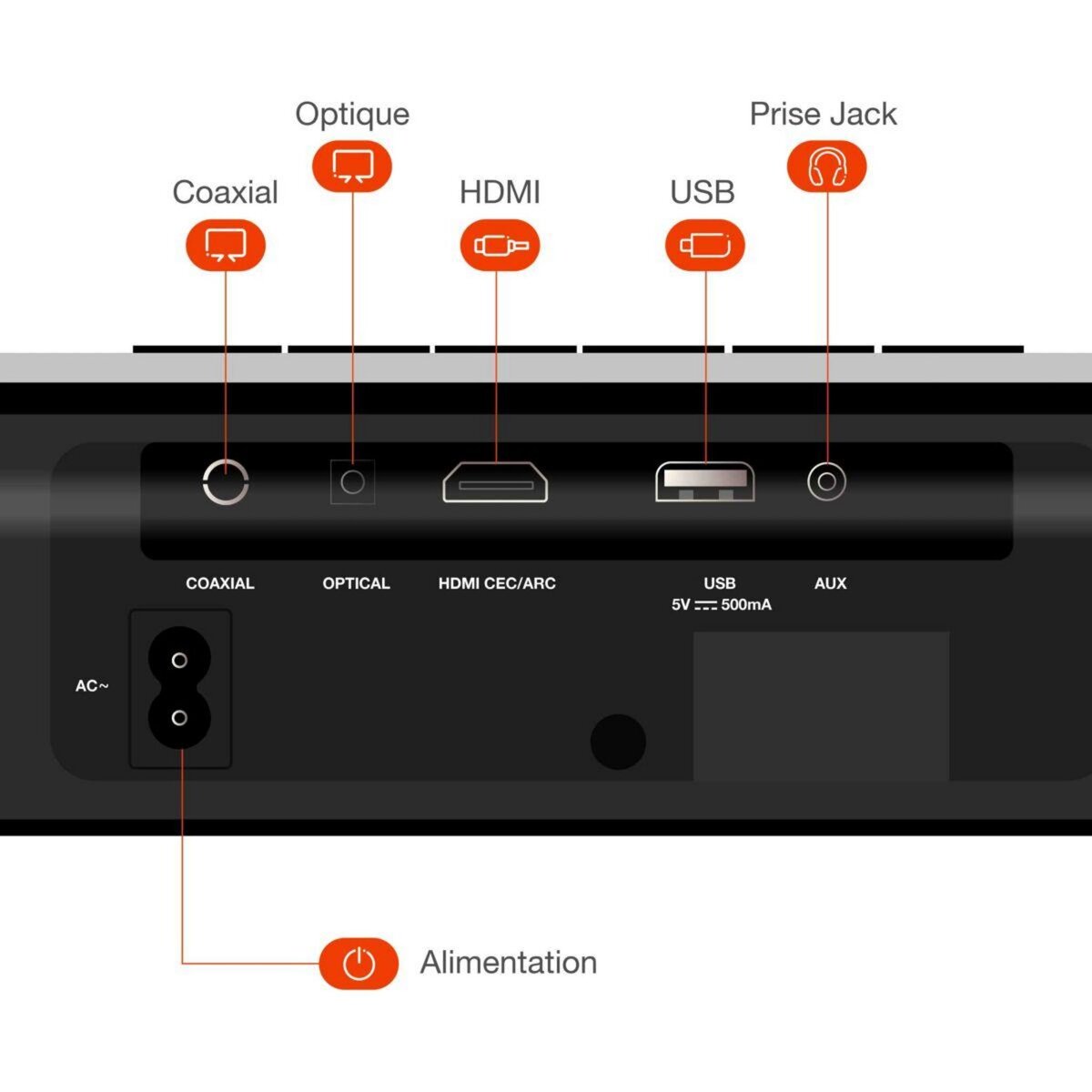 Optique

Prise Jack

Coaxial

HDMI

USB

COAXIAL

OPTICAL

HDMI CEC/ARC

USB
5V ⎓ 500mA

AUX

AC~

Alimentation