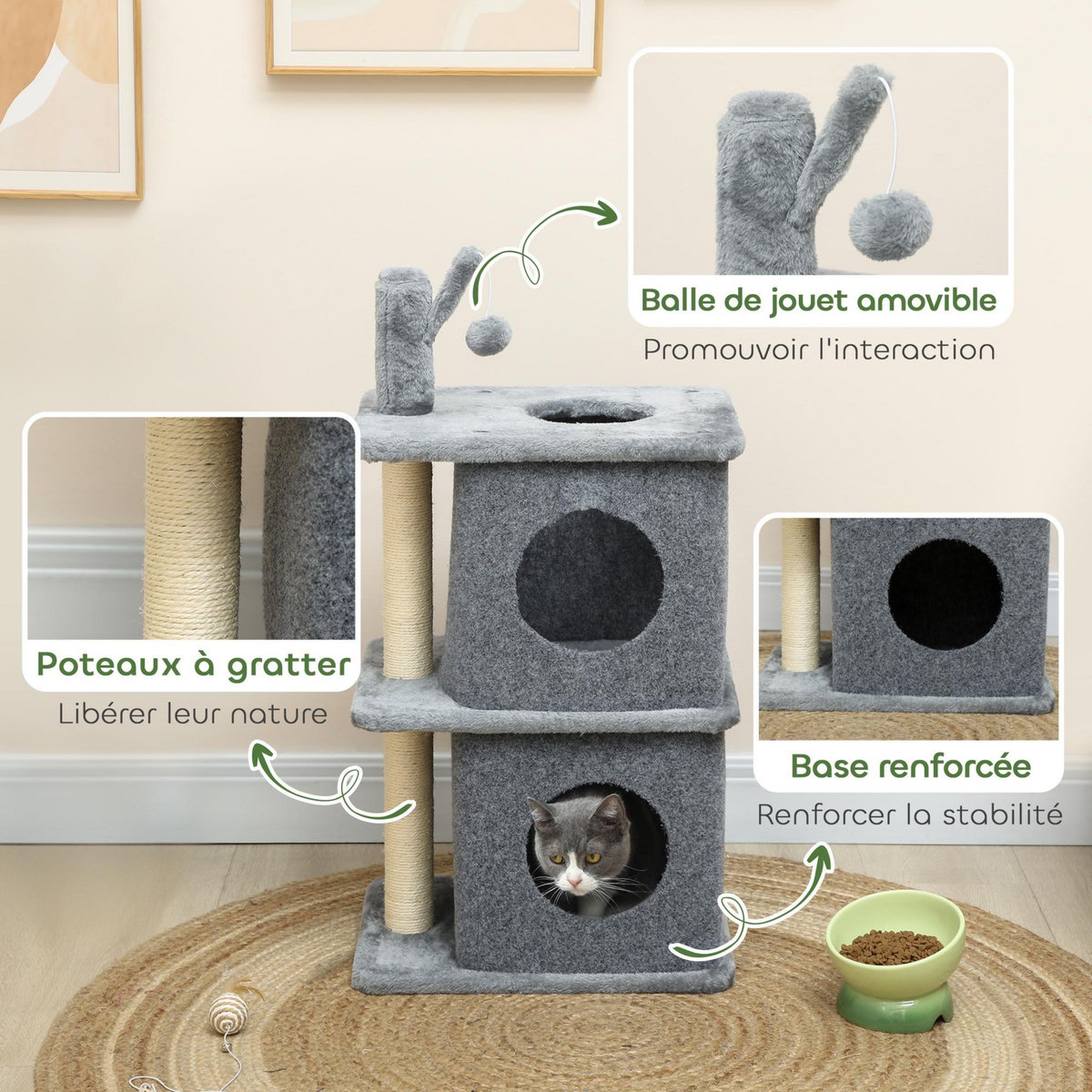 Balle de jouet amovible
Promouvoir l'interaction

Poteaux à gratter
Libérer leur nature

Base renforcée
Renforcer la stabilité