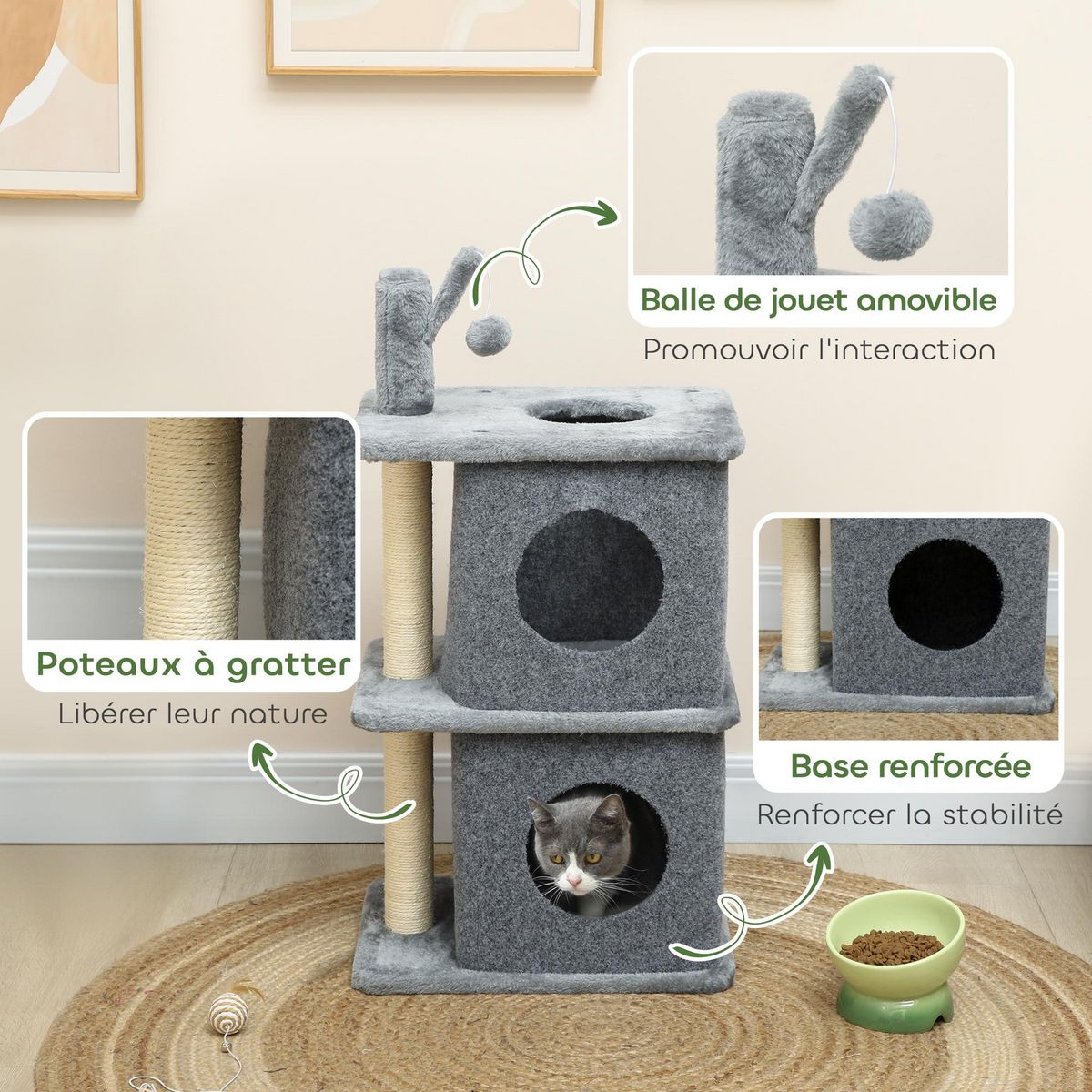 Balle de jouet amovible
Promouvoir l'interaction

Poteaux à gratter
Libérer leur nature

Base renforcée
Renforcer la stabilité