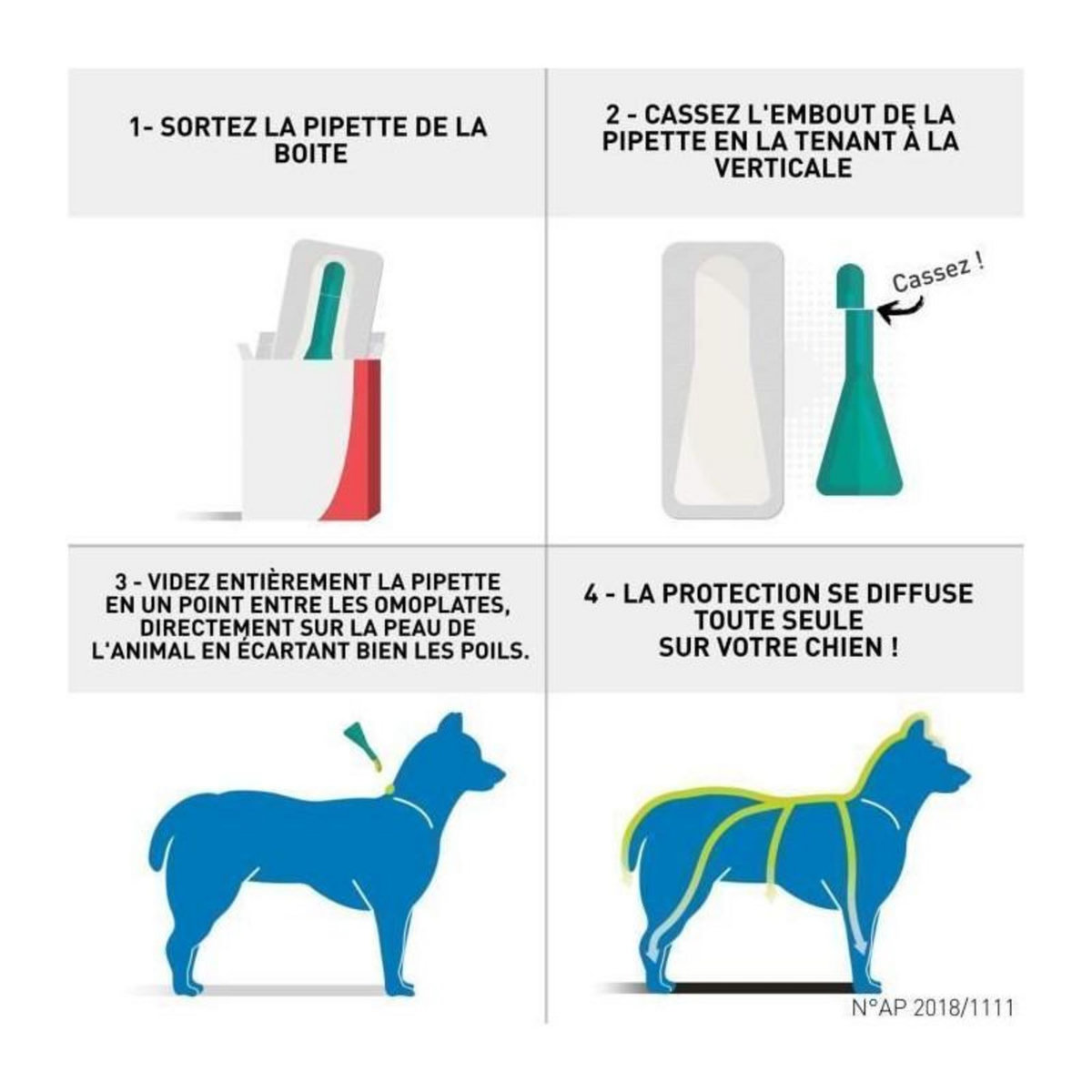 1- SORTEZ LA PIPETTE DE LA BOITE

2 - CASSEZ L'EMBOUT DE LA PIPETTE EN LA TENANT À LA VERTICALE

Cassez !

3 - VIDEZ ENTIÈREMENT LA PIPETTE EN UN POINT ENTRE LES OMOPLATES, DIRECTEMENT SUR LA PEAU DE L'ANIMAL EN ÉCARTANT BIEN LES POILS.

4 - LA PROTECTION SE DIFFUSE TOUTE SEULE SUR VOTRE CHIEN !

N°AP 2018/1111