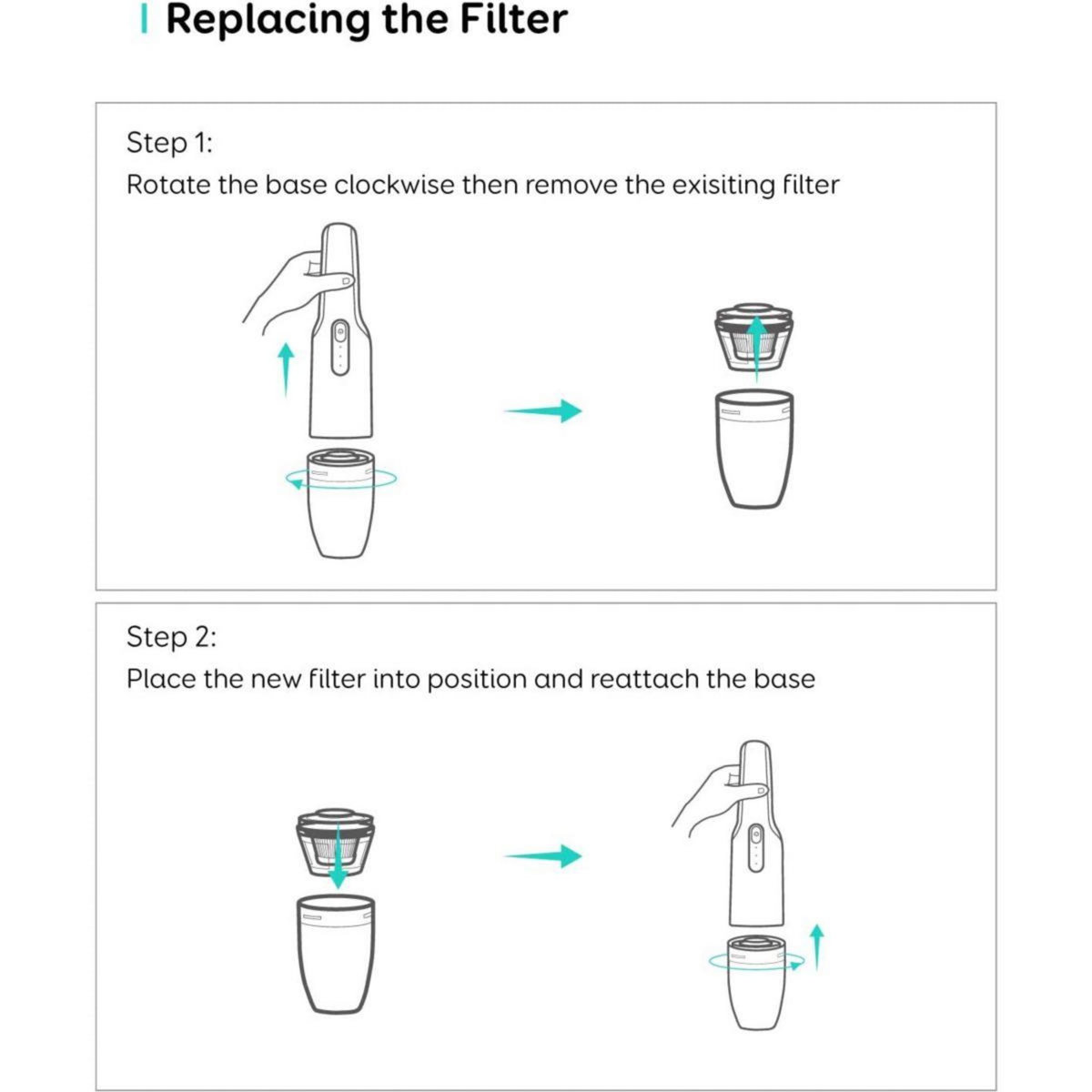 Replacing the Filter

Step 1:
Rotate the base clockwise then remove the exisiting filter

Step 2:
Place the new filter into position and reattach the base