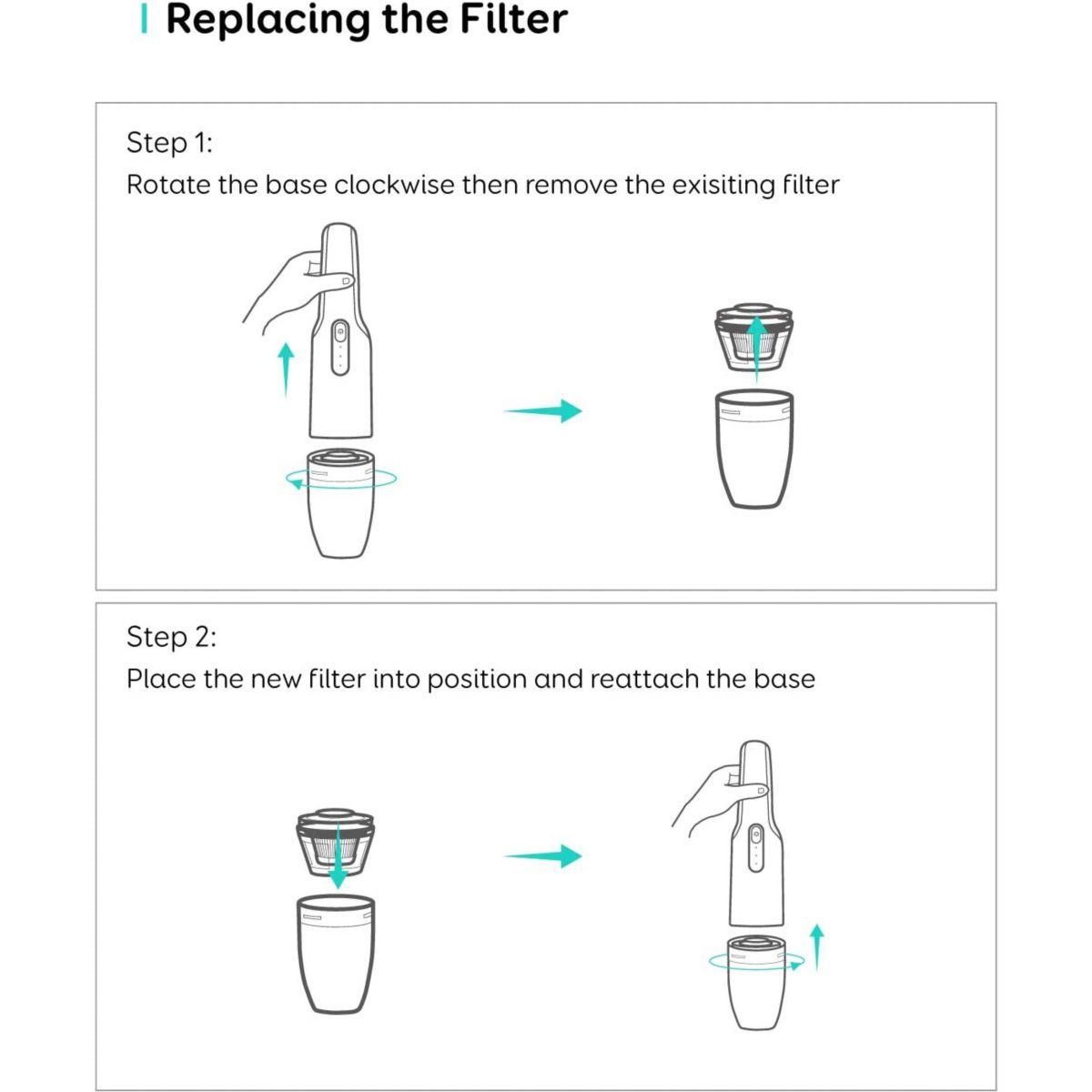 Replacing the Filter

Step 1:
Rotate the base clockwise then remove the exisiting filter

Step 2:
Place the new filter into position and reattach the base