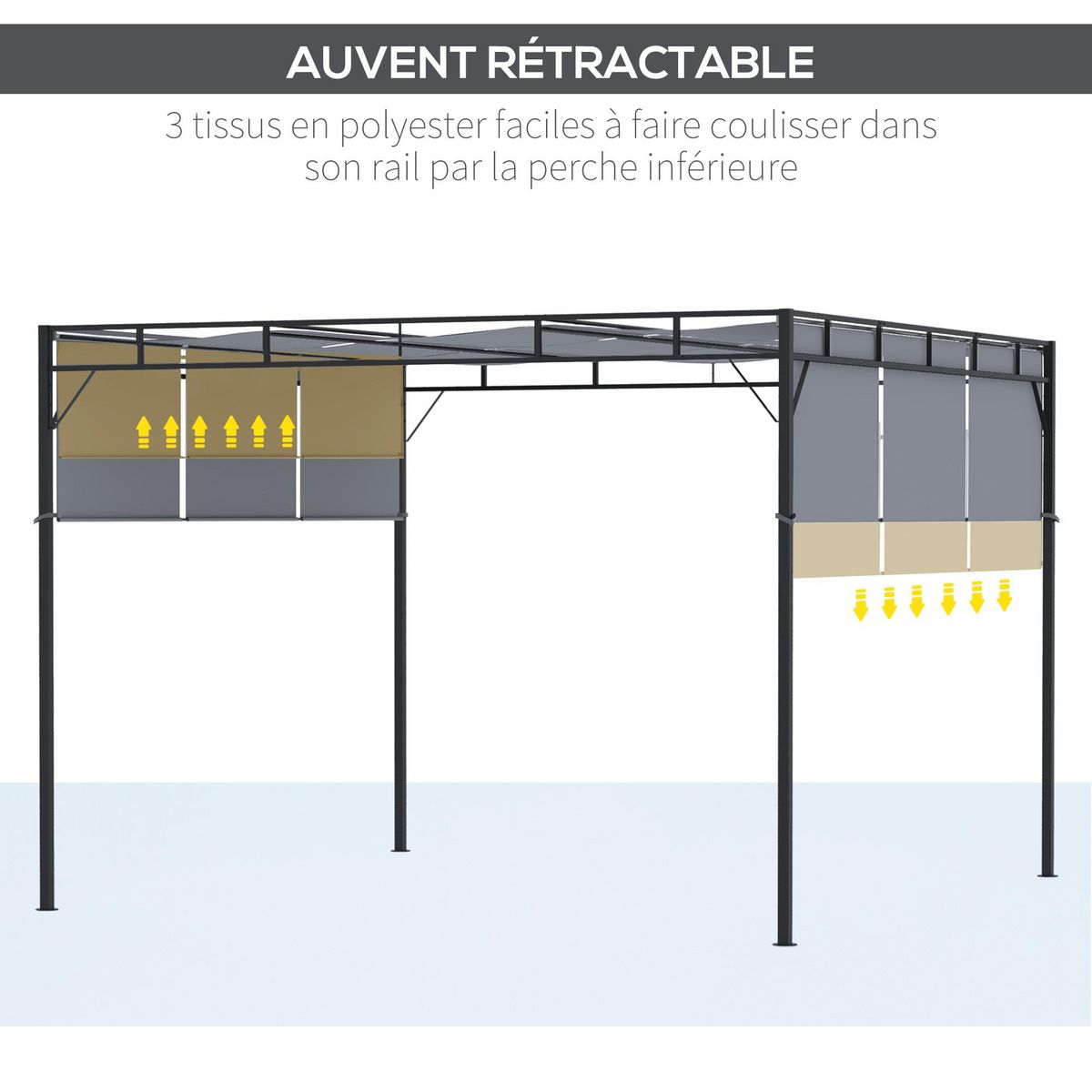 AUVENT RÉTRACTABLE

3 tissus en polyester faciles à faire coulisser dans son rail par la perche inférieure