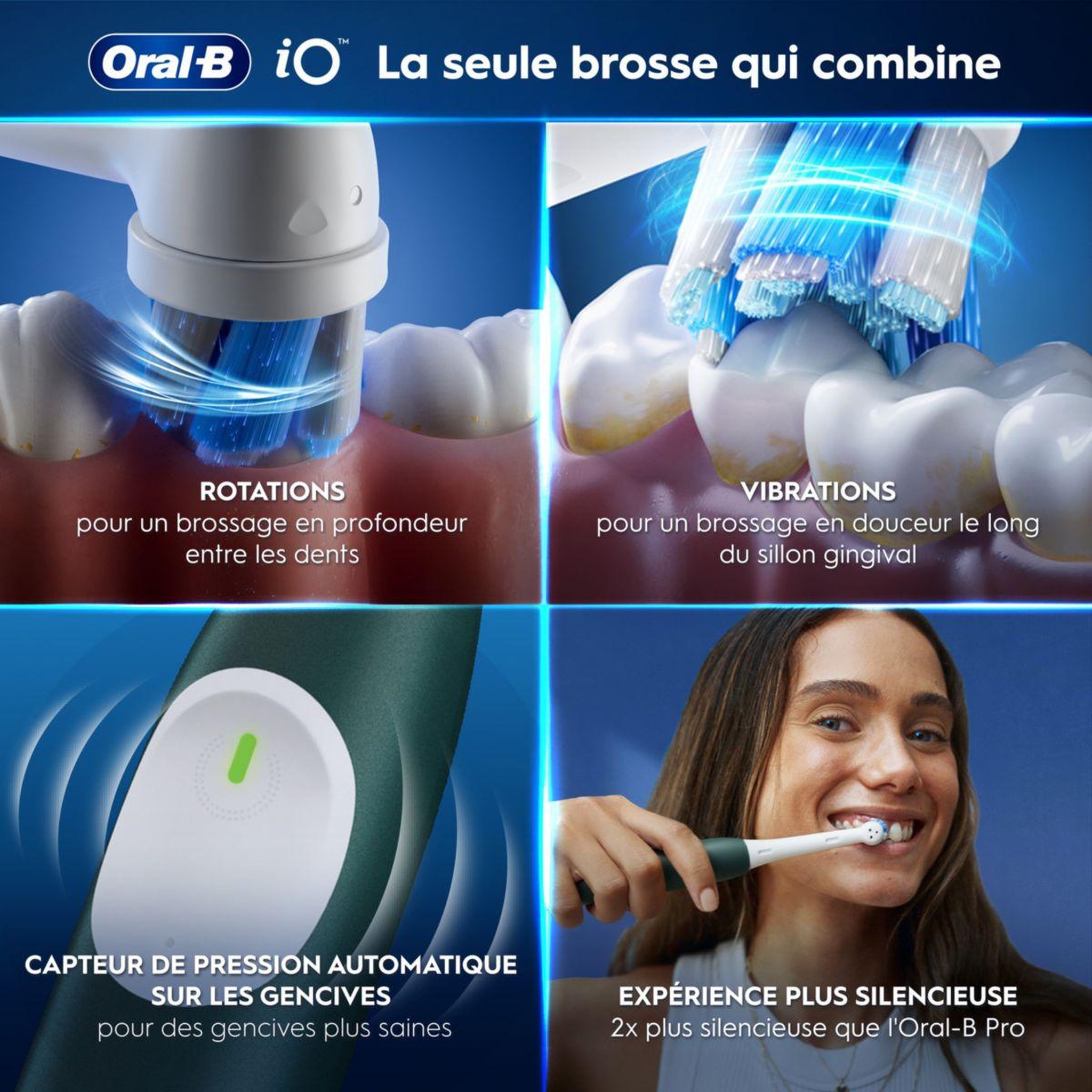 Oral-B iO™ La seule brosse qui combine

ROTATIONS
pour un brossage en profondeur entre les dents

VIBRATIONS
pour un brossage en douceur le long du sillon gingival

CAPTEUR DE PRESSION AUTOMATIQUE SUR LES GENCIVES
pour des gencives plus saines

EXPÉRIENCE PLUS SILENCIEUSE
2x plus silencieuse que l'Oral-B Pro