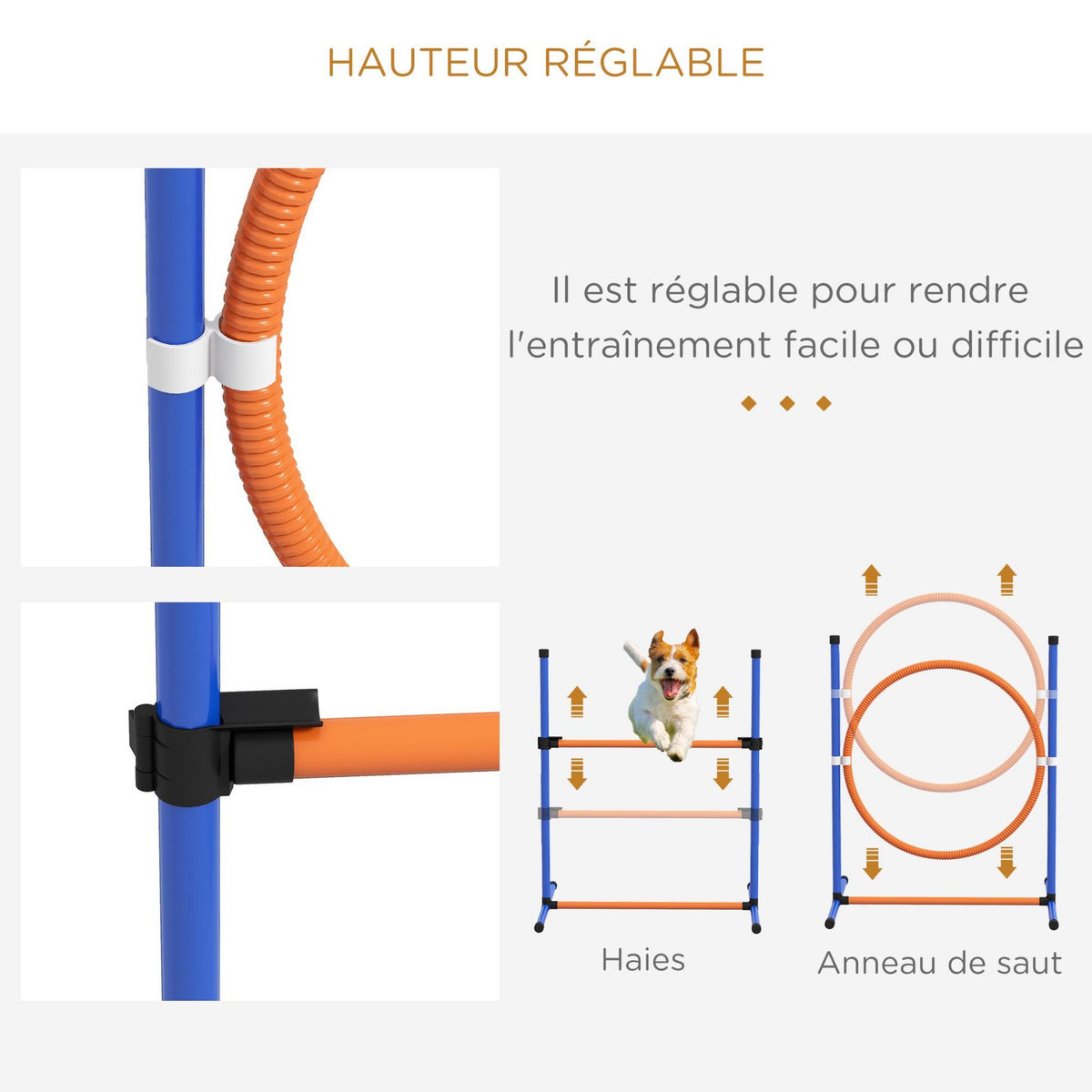 HAUTEUR RÉGLABLE

Il est réglable pour rendre l'entraînement facile ou difficile

Haies

Anneau de saut