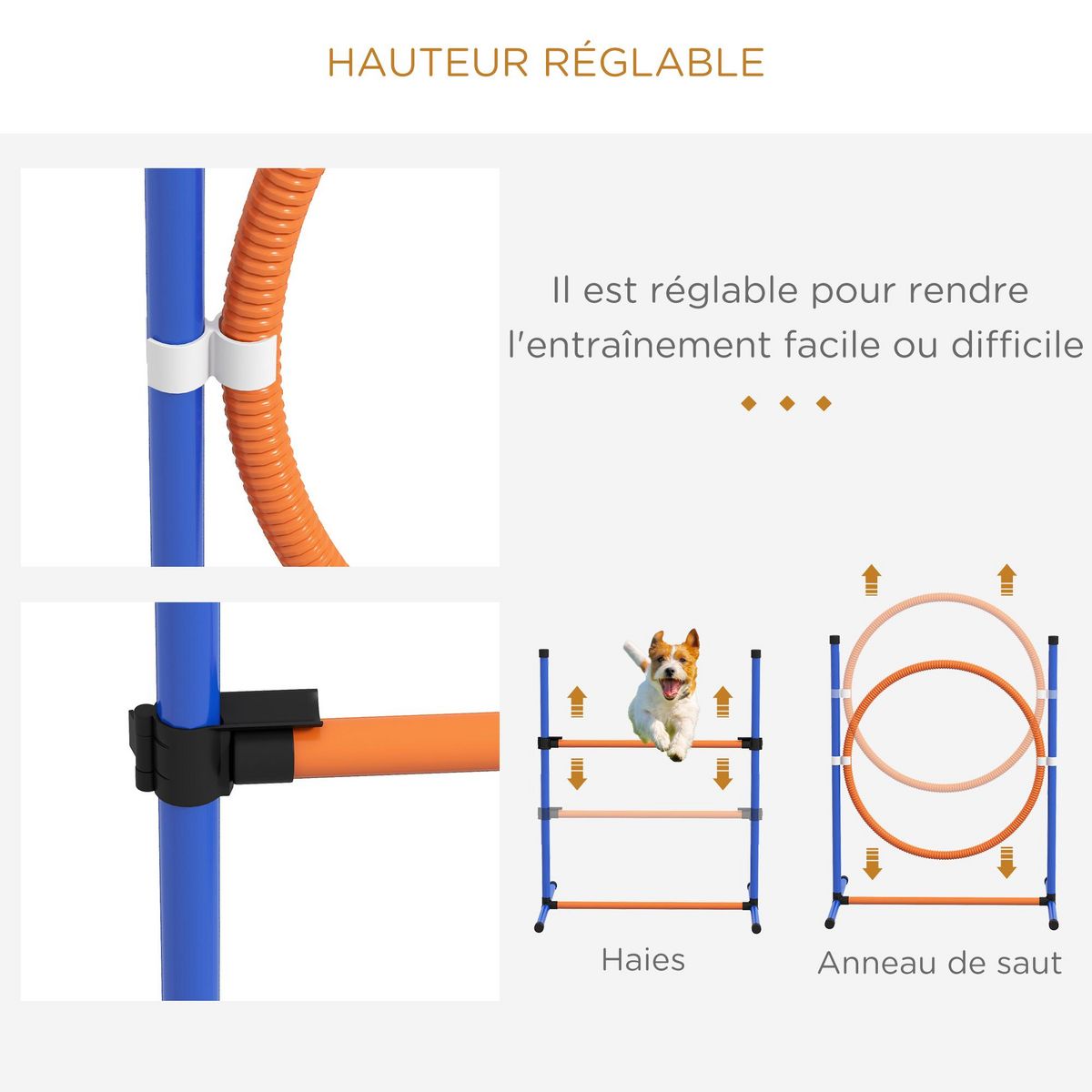 HAUTEUR RÉGLABLE

Il est réglable pour rendre l'entraînement facile ou difficile

Haies

Anneau de saut