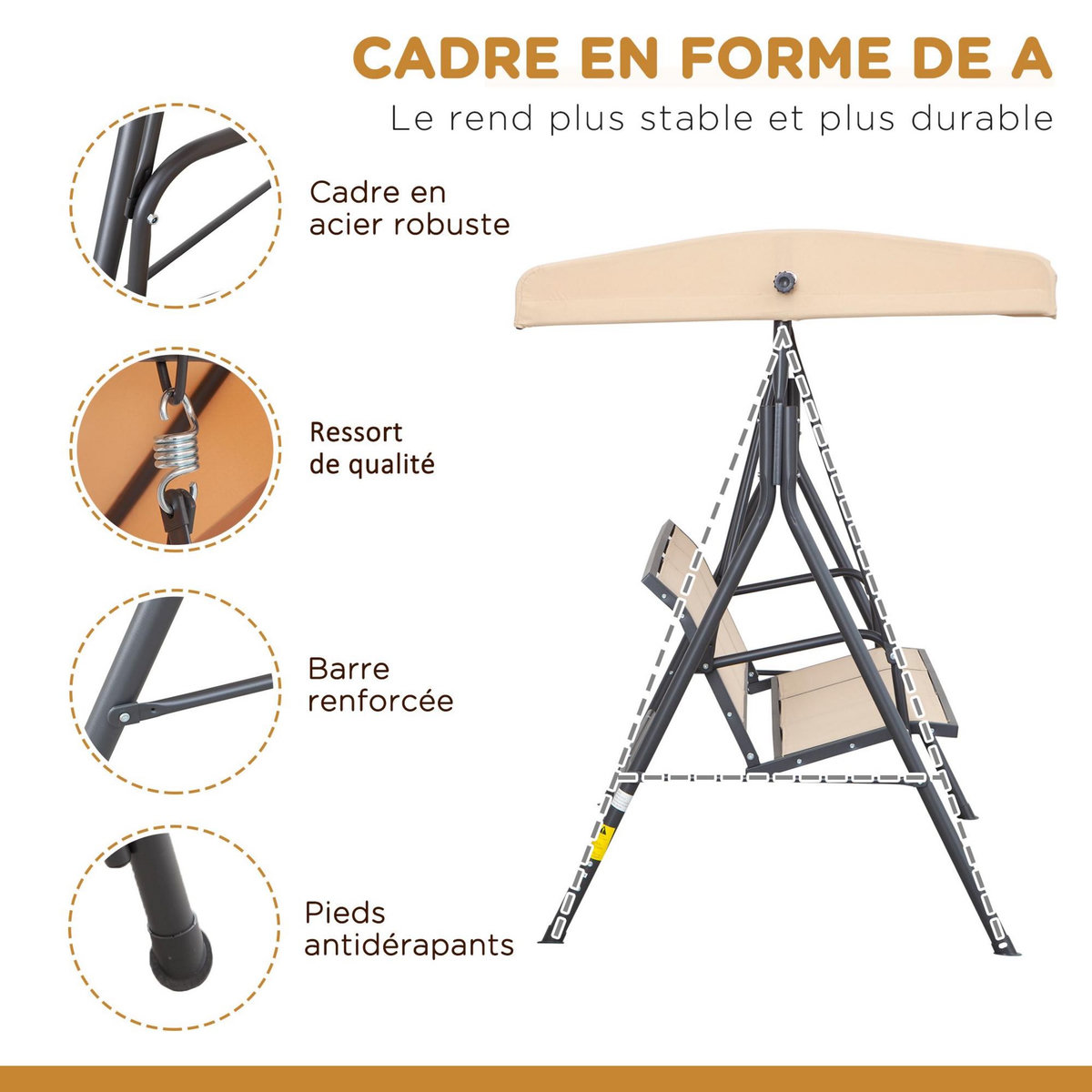 CADRE EN FORME DE A
Le rend plus stable et plus durable

Cadre en acier robuste

Ressort de qualité

Barre renforcée

Pieds antidérapants