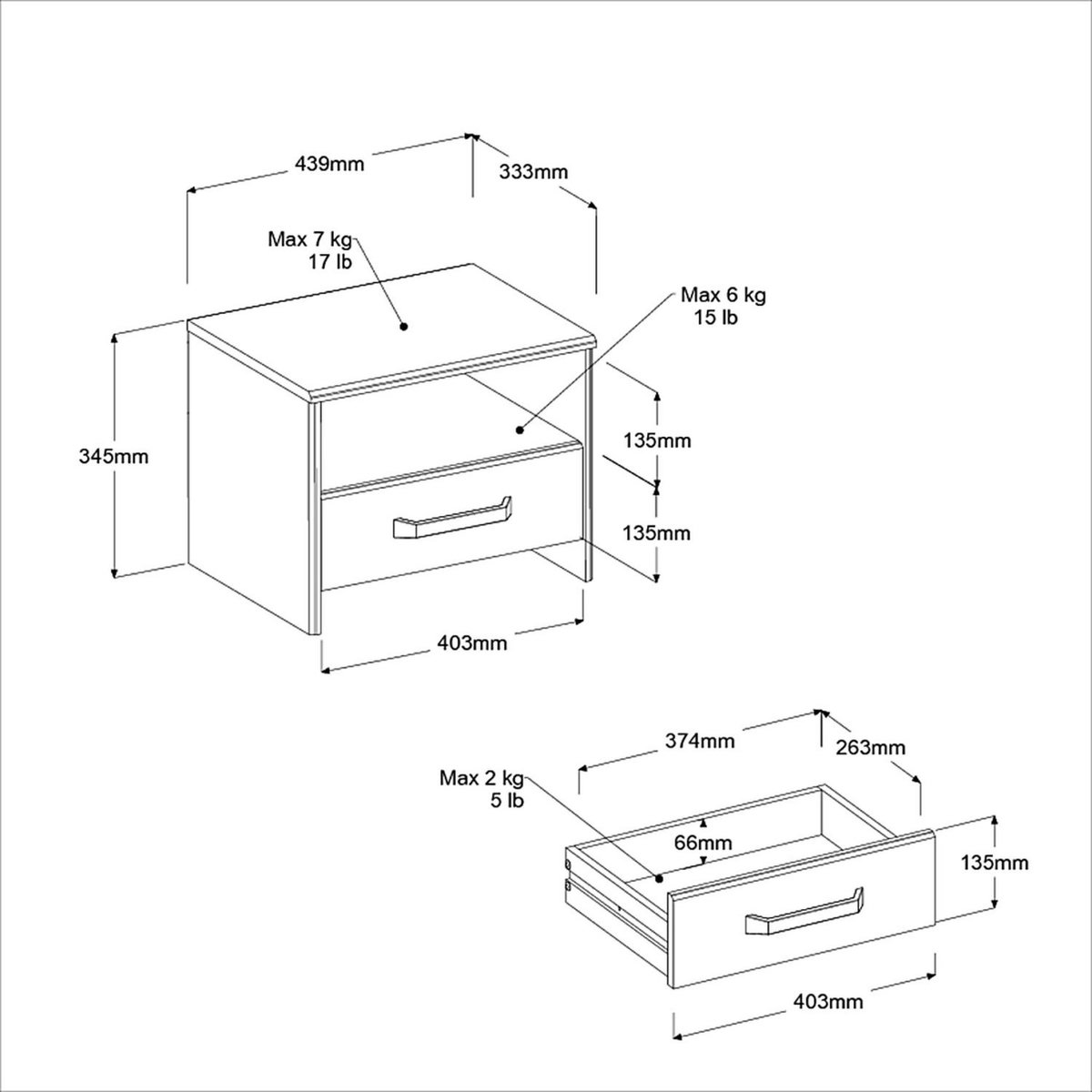 439mm

333mm

Max 7 kg
17 lb

Max 6 kg
15 lb

345mm

135mm

135mm

403mm

374mm

263mm

Max 2 kg
5 lb

66mm

135mm

403mm