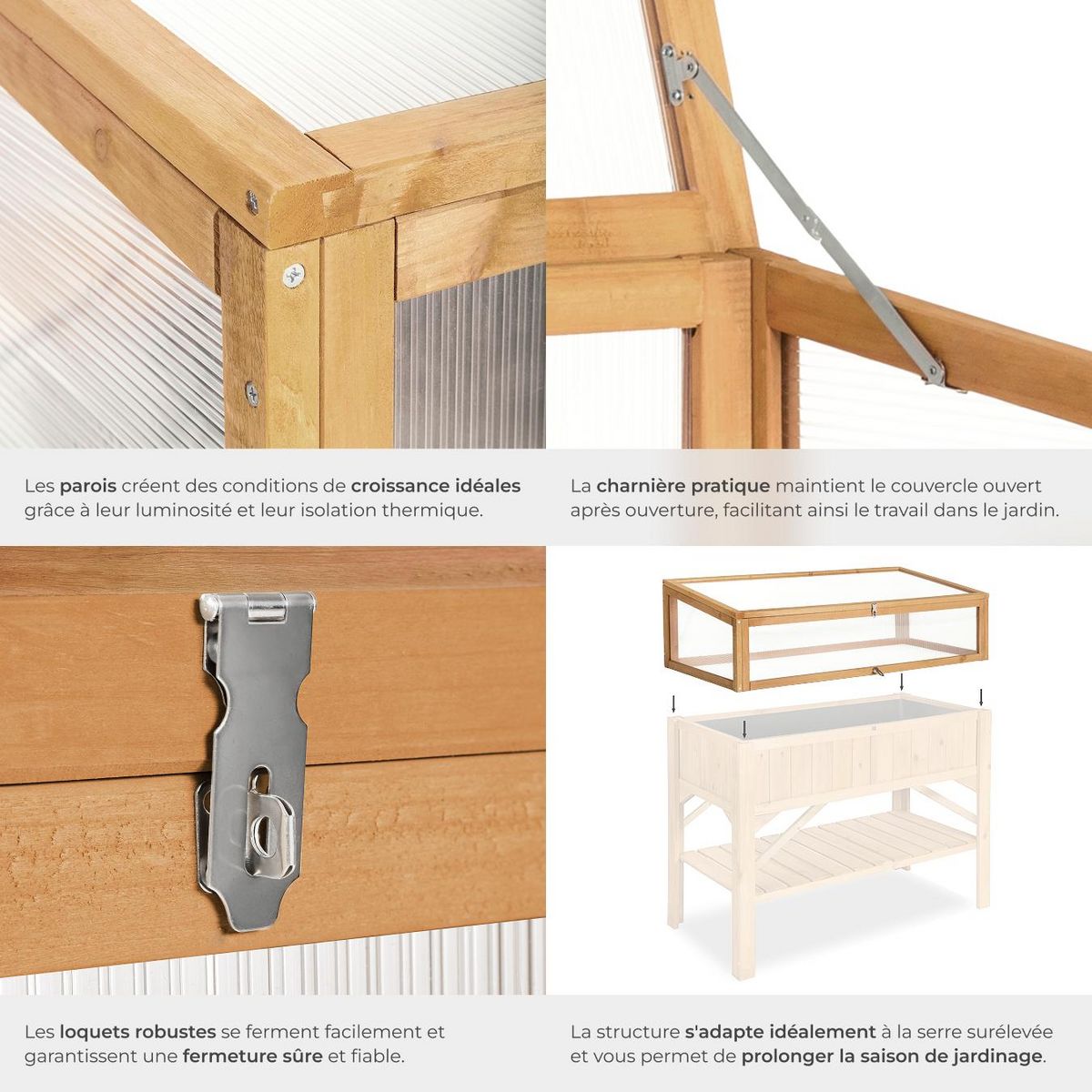 Les parois créent des conditions de croissance idéales grâce à leur luminosité et leur isolation thermique.

La charnière pratique maintient le couvercle ouvert après ouverture, facilitant ainsi le travail dans le jardin.

Les loquets robustes se ferment facilement et garantissent une fermeture sûre et fiable.

La structure s'adapte idéalement à la serre surélevée et vous permet de prolonger la saison de jardinage.