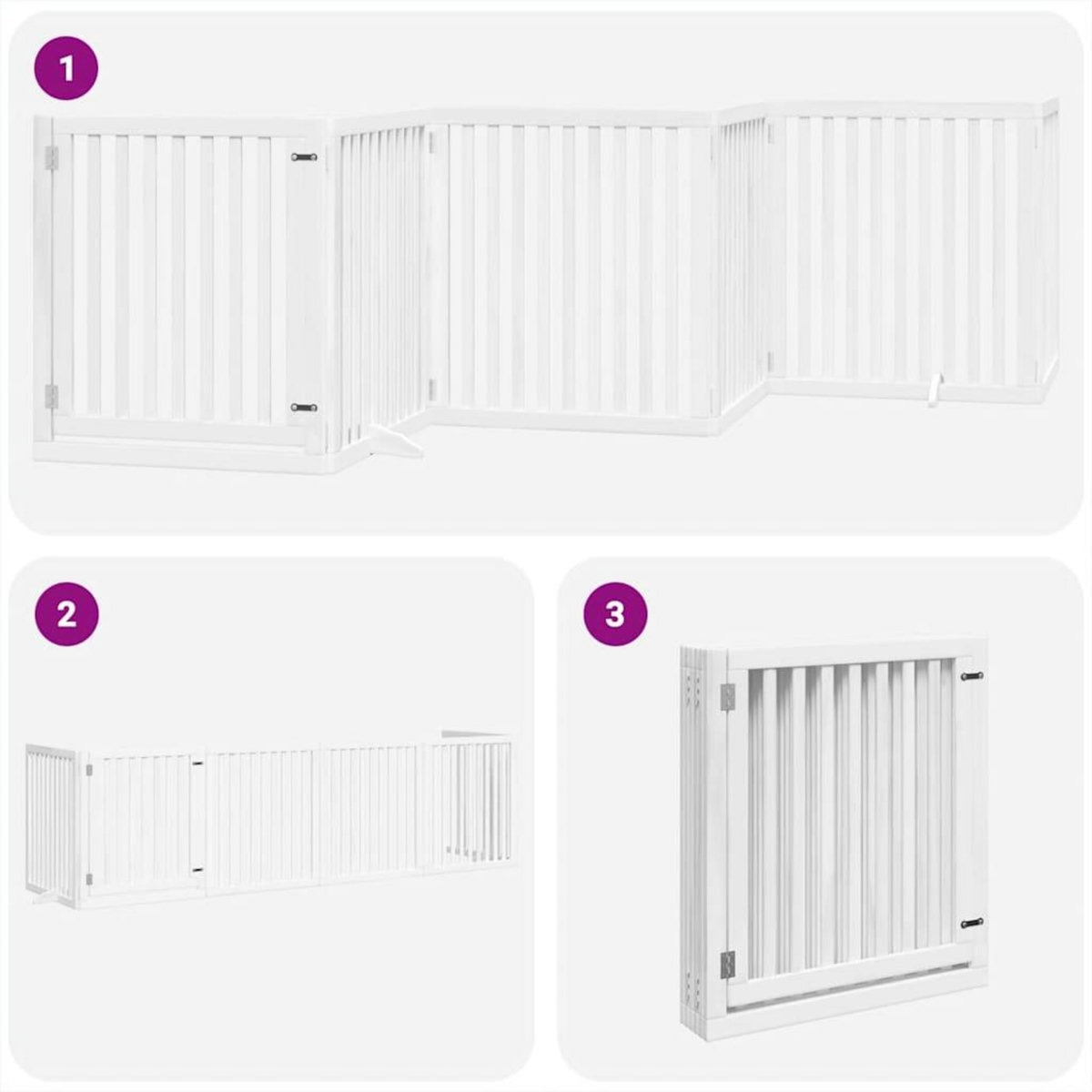 1

2

3