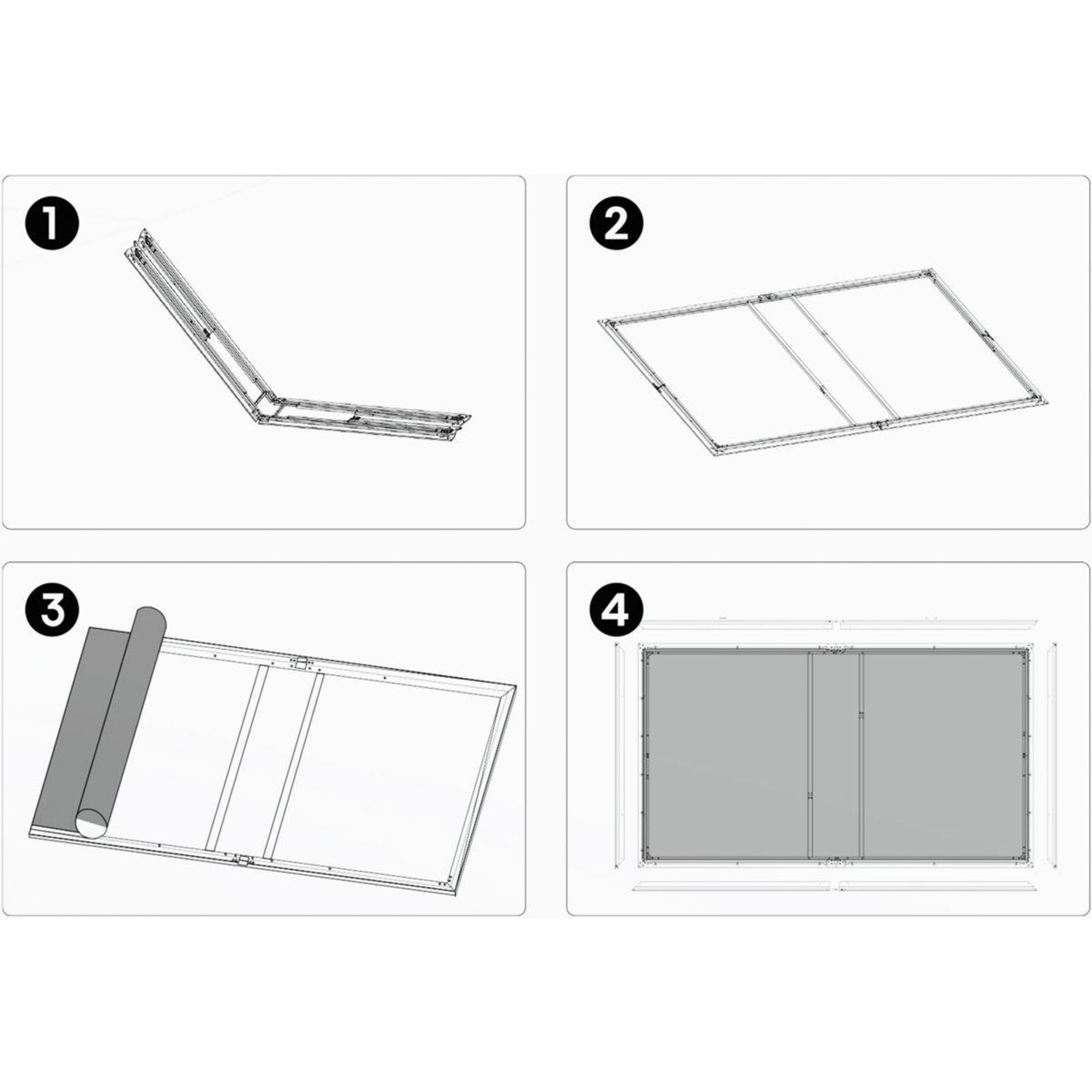 1

2

3

4