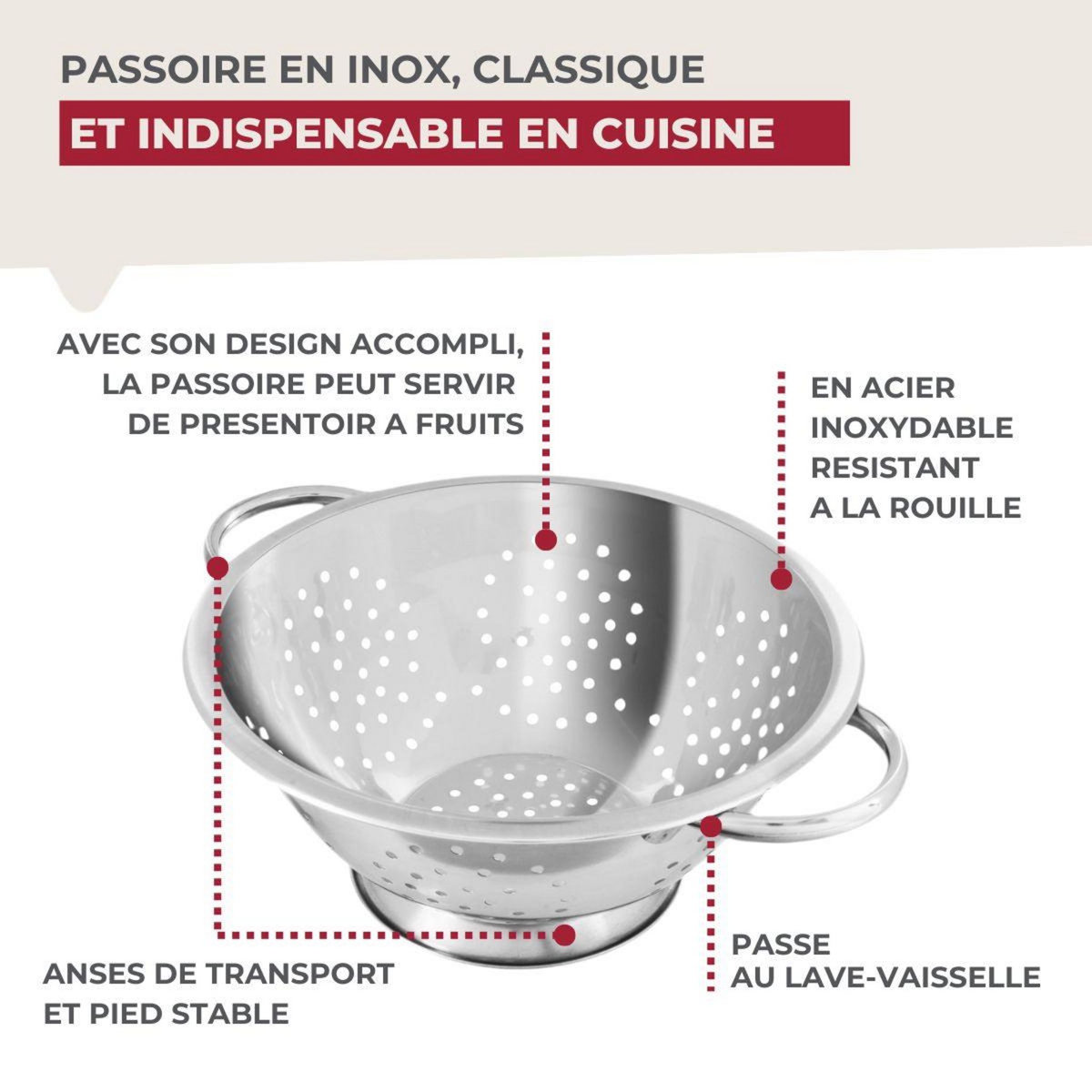 PASSOIRE EN INOX, CLASSIQUE
ET INDISPENSABLE EN CUISINE

AVEC SON DESIGN ACCOMPLI, LA PASSOIRE PEUT SERVIR DE PRESENTOIR A FRUITS

EN ACIER INOXYDABLE RESISTANT A LA ROUILLE

ANSES DE TRANSPORT ET PIED STABLE

PASSE AU LAVE-VAISSELLE