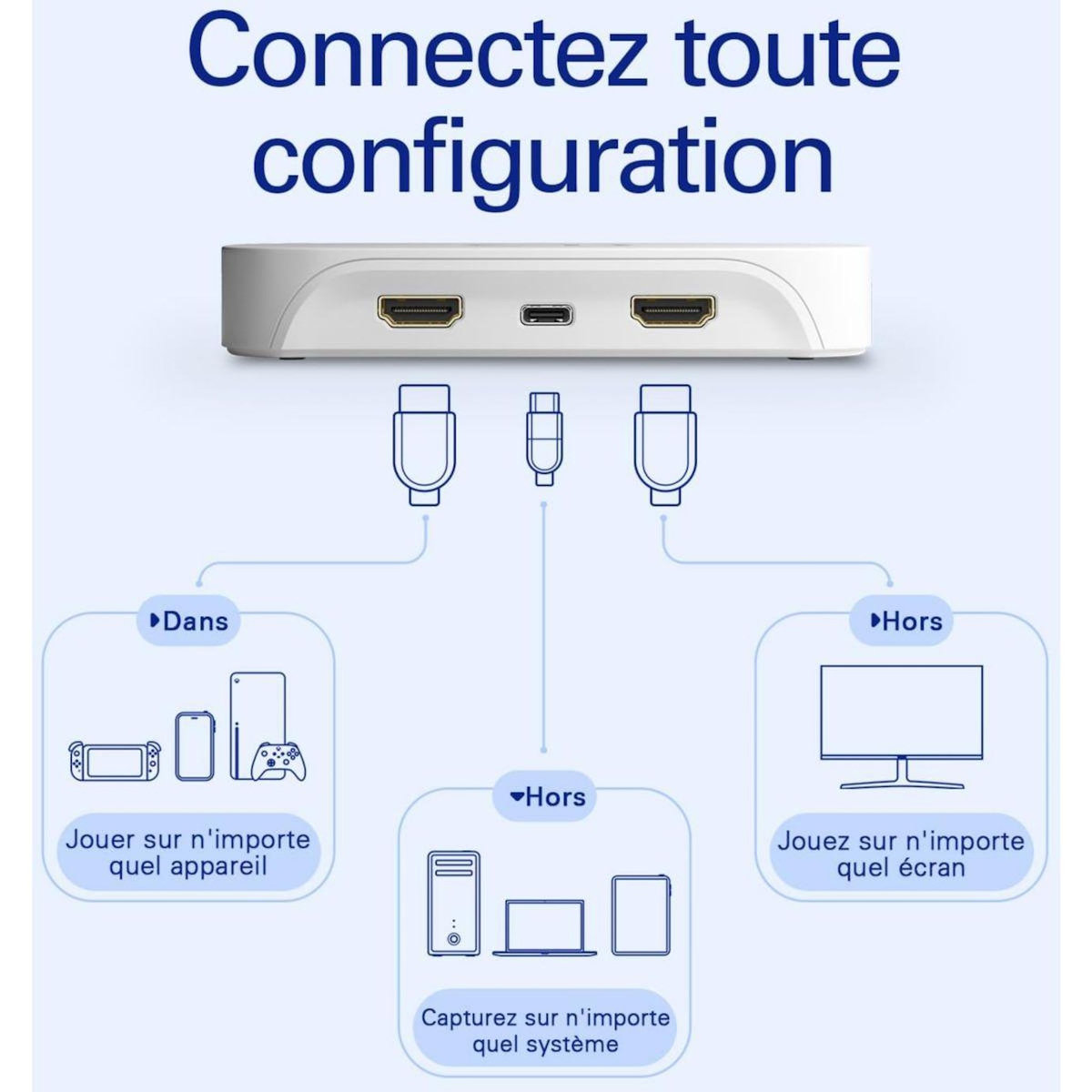 Connectez toute configuration

Dans

Jouer sur n'importe quel appareil

Hors

Capturez sur n'importe quel système

Hors

Jouez sur n'importe quel écran