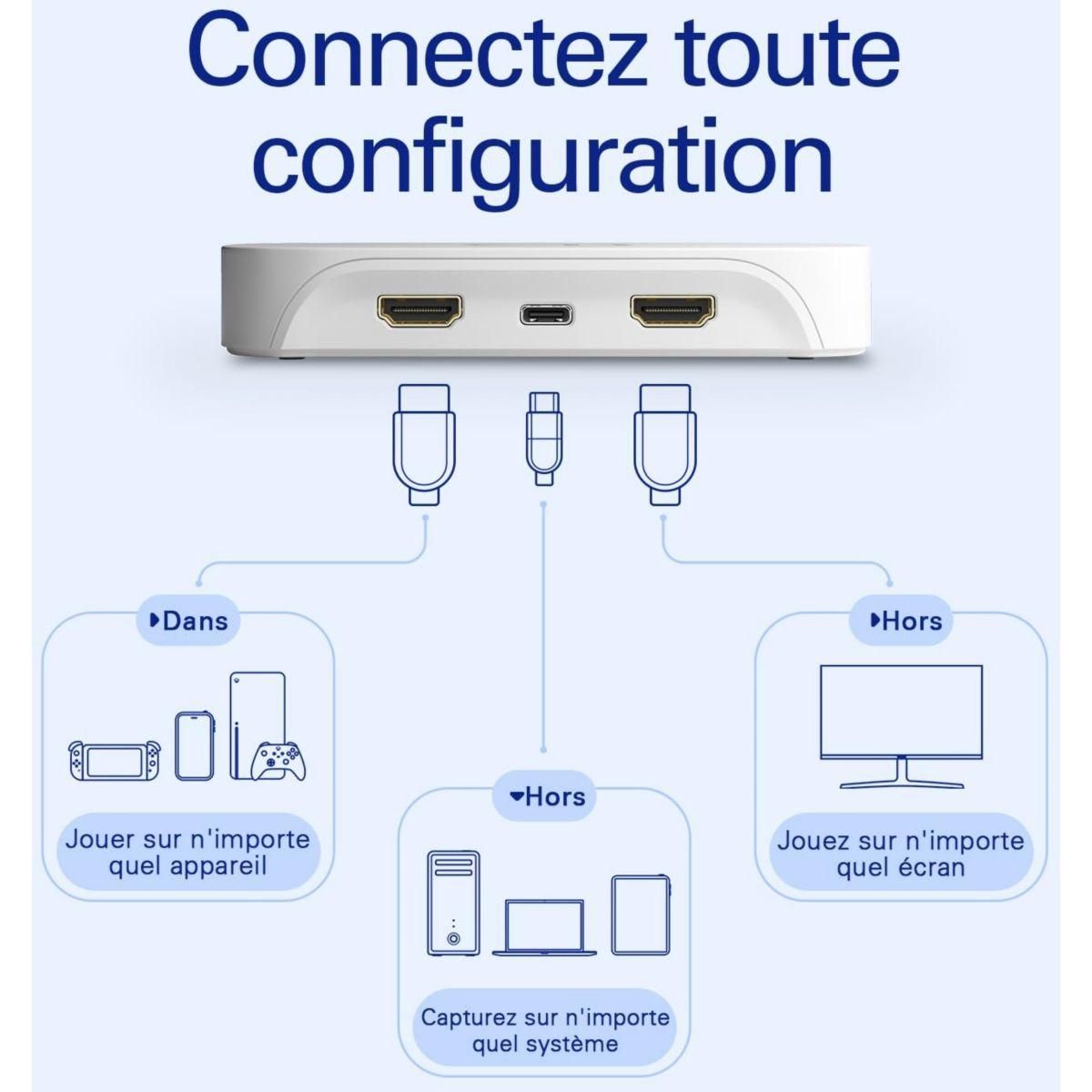 Connectez toute configuration

Dans

Jouer sur n'importe quel appareil

Hors

Capturez sur n'importe quel système

Hors

Jouez sur n'importe quel écran