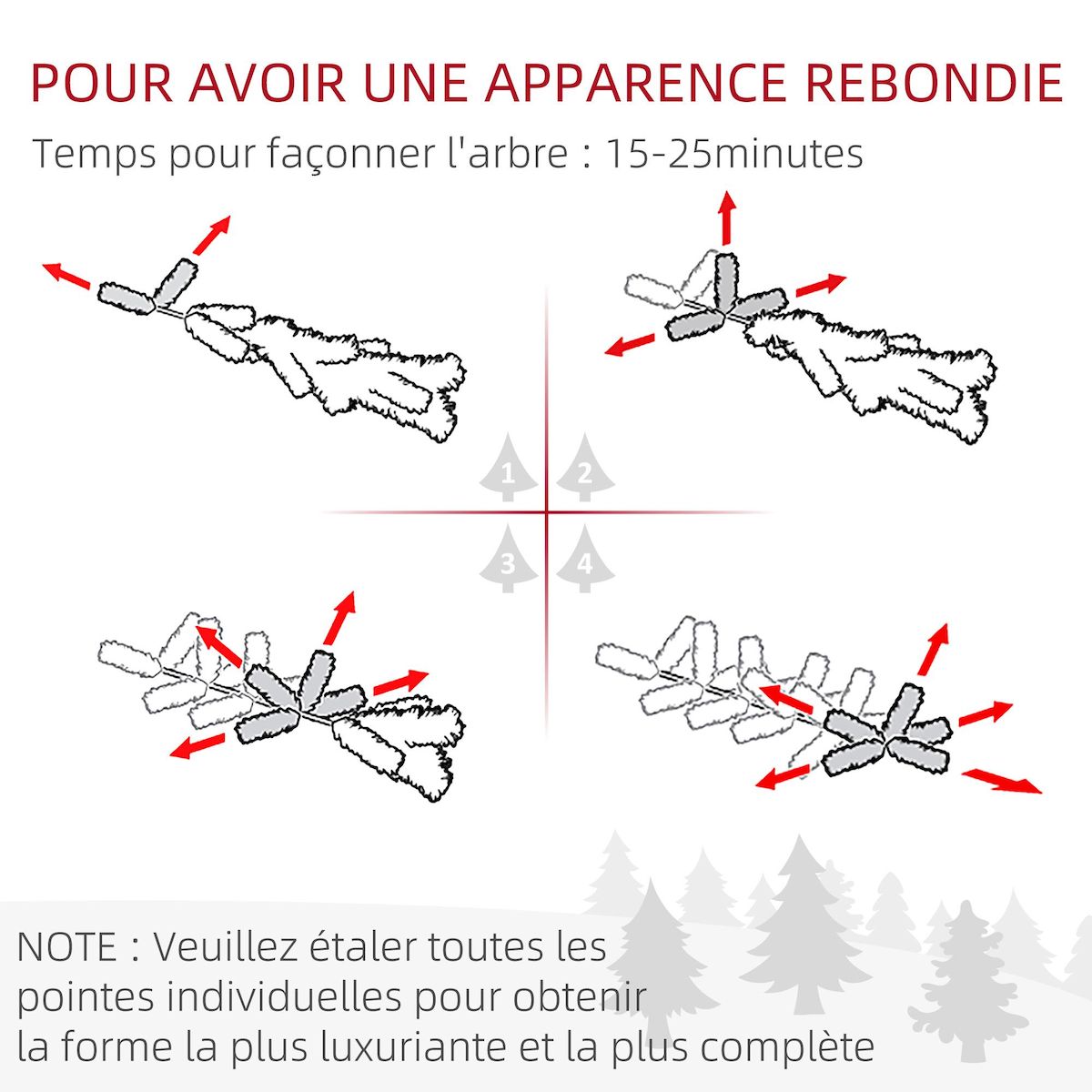 POUR AVOIR UNE APPARENCE REBONDIE

Temps pour façonner l'arbre : 15-25minutes

1 2

3 4

NOTE : Veuillez étaler toutes les pointes individuelles pour obtenir la forme la plus luxuriante et la plus complète