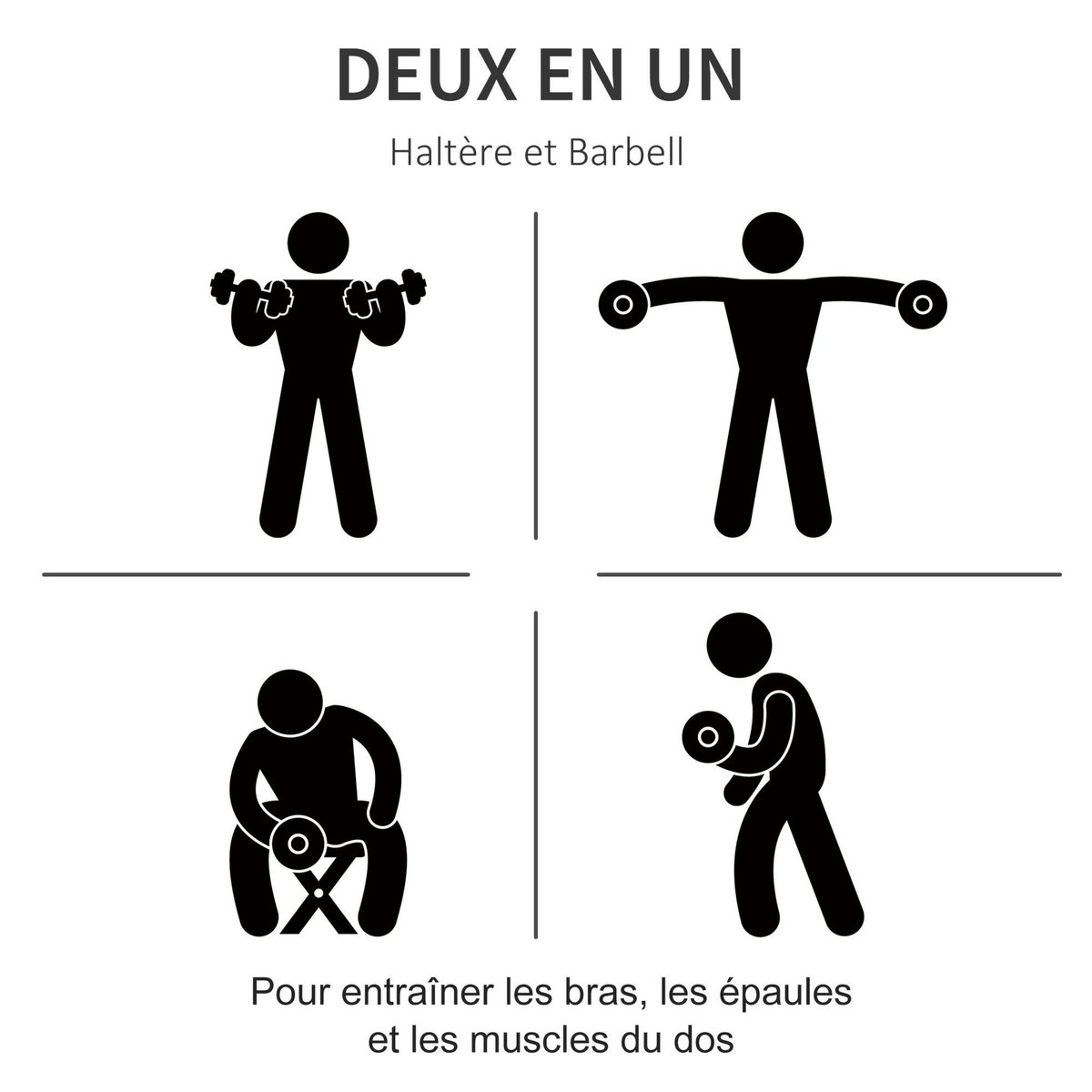 DEUX EN UN

Haltère et Barbell

Pour entraîner les bras, les épaules et les muscles du dos