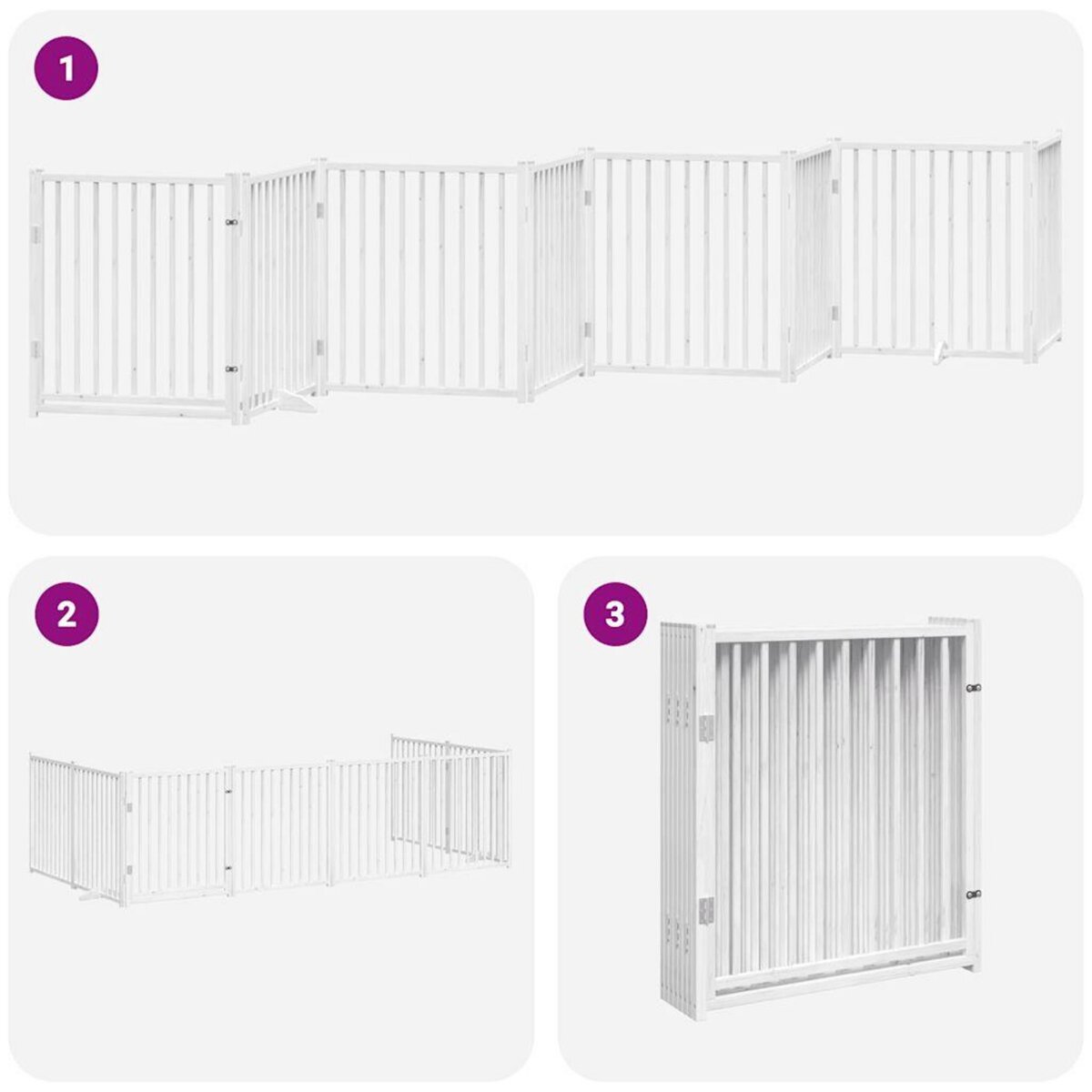 1

2

3