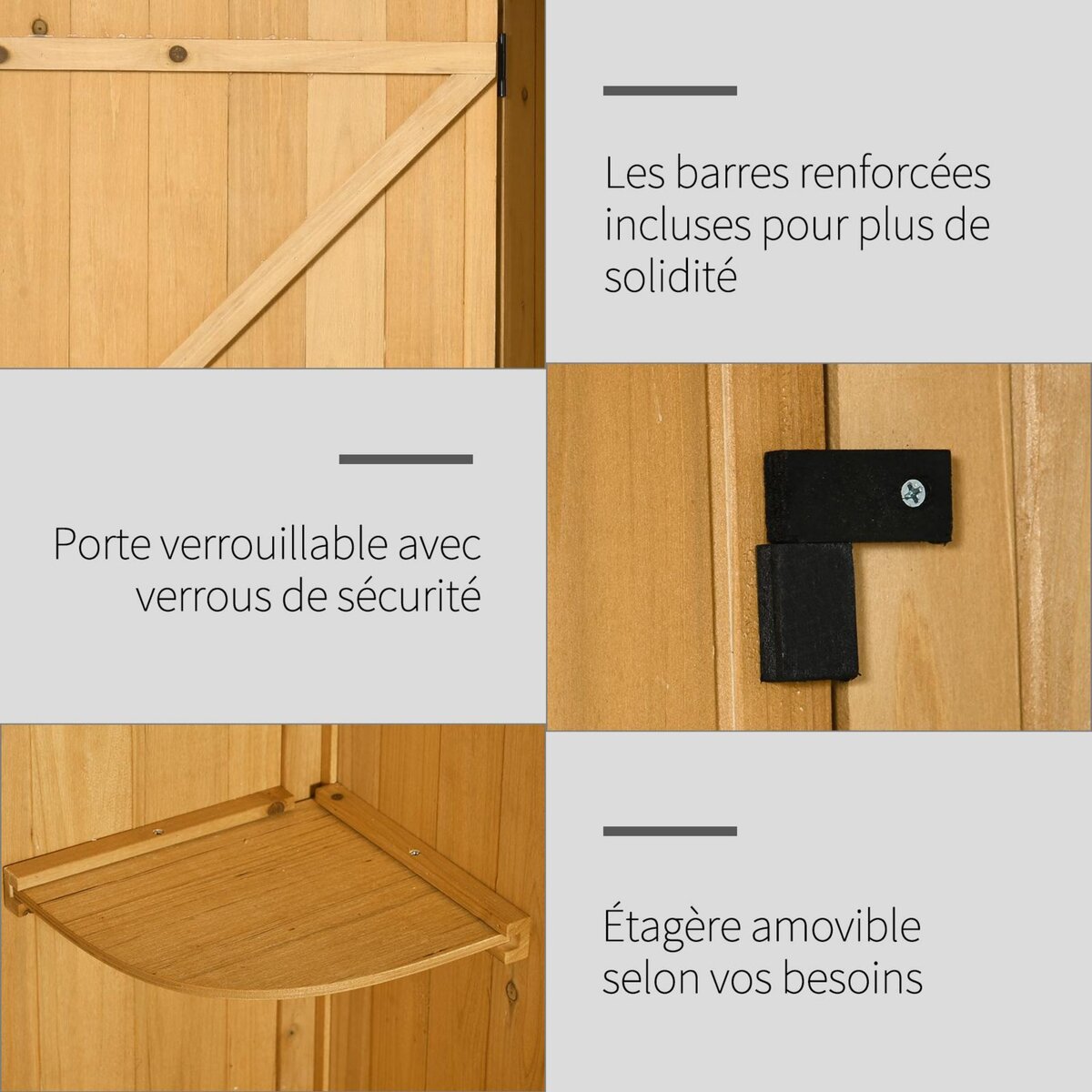 Les barres renforcées incluses pour plus de solidité

Porte verrouillable avec verrous de sécurité

Étagère amovible selon vos besoins