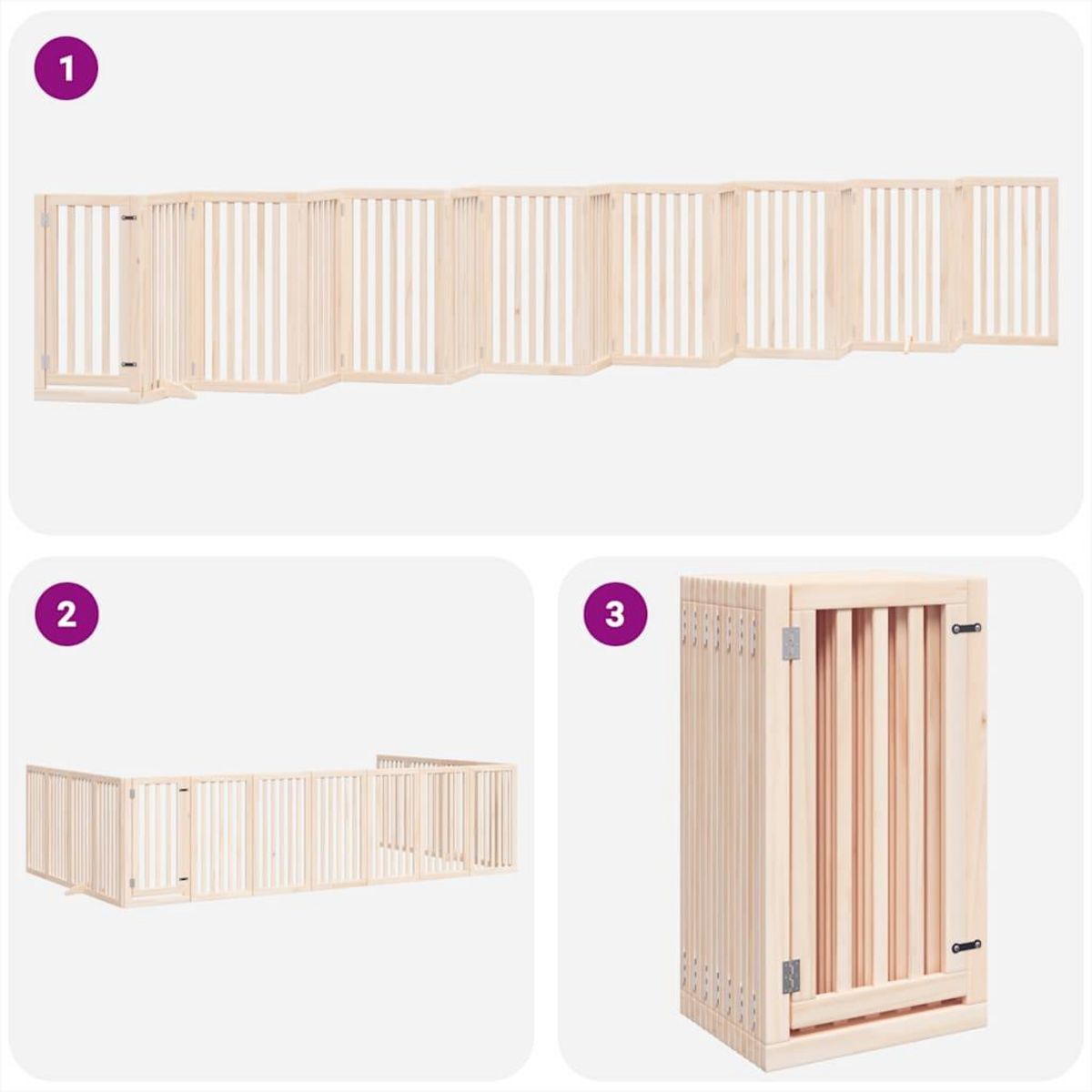 1

2

3