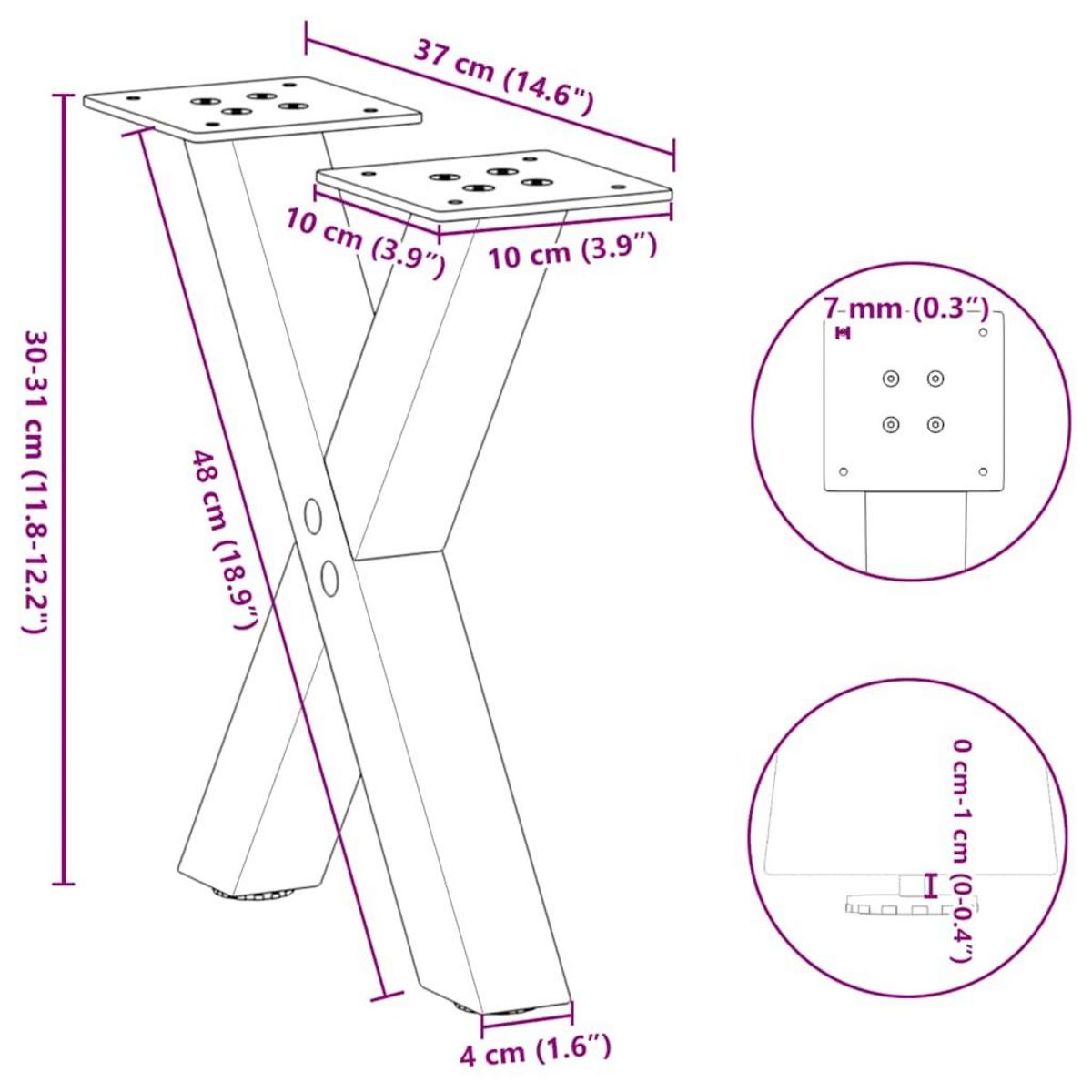 37 cm (14.6″)

10 cm (3.9″)

10 cm (3.9″)

30-31 cm (11.8-12.2″)

48 cm (18.9″)

4 cm (1.6″)

7 mm (0.3″)

0 cm-1 cm (0-0.4″)