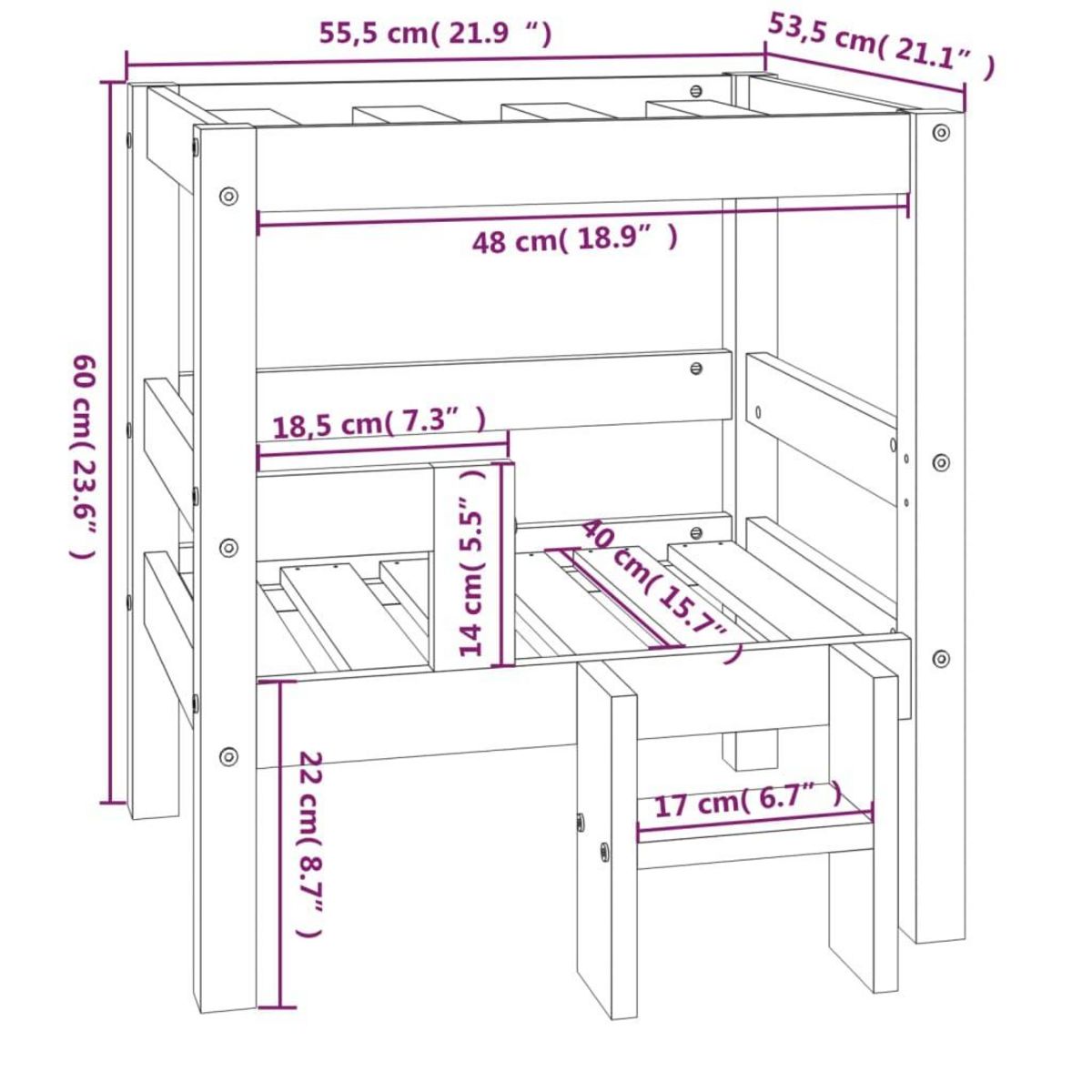 55,5 cm( 21.9 “)
53,5 cm( 21.1” )
48 cm( 18.9” )
60 cm( 23.6” )
18,5 cm( 7.3” )
14 cm( 5.5” )
40 cm( 15.7” )
22 cm( 8.7” )
17 cm( 6.7” )