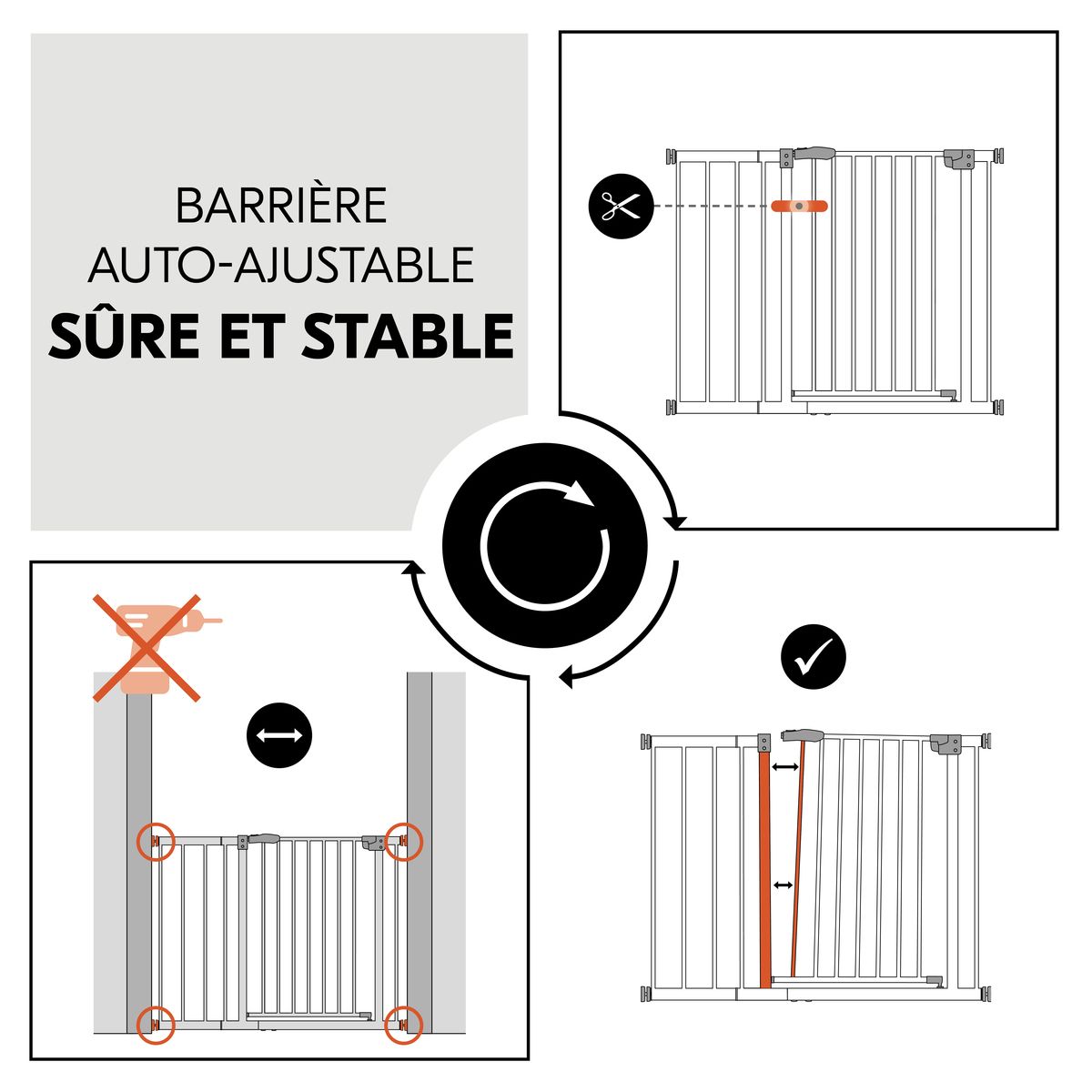 BARRIÈRE
AUTO-AJUSTABLE
SÛRE ET STABLE