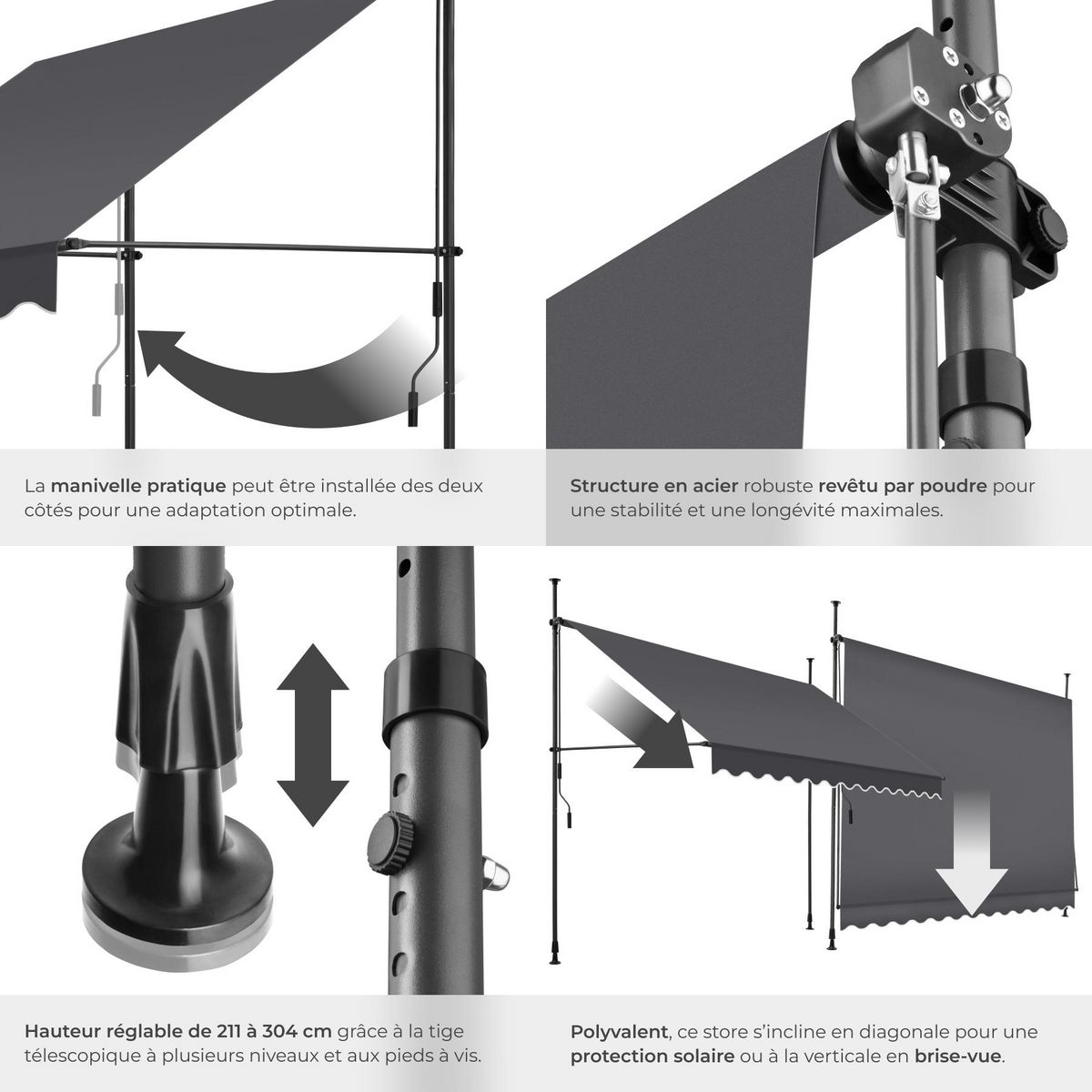 La manivelle pratique peut être installée des deux côtés pour une adaptation optimale.

Structure en acier robuste revêtu par poudre pour une stabilité et une longévité maximales.

Hauteur réglable de 211 à 304 cm grâce à la tige télescopique à plusieurs niveaux et aux pieds à vis.

Polyvalent, ce store s'incline en diagonale pour une protection solaire ou à la verticale en brise-vue.