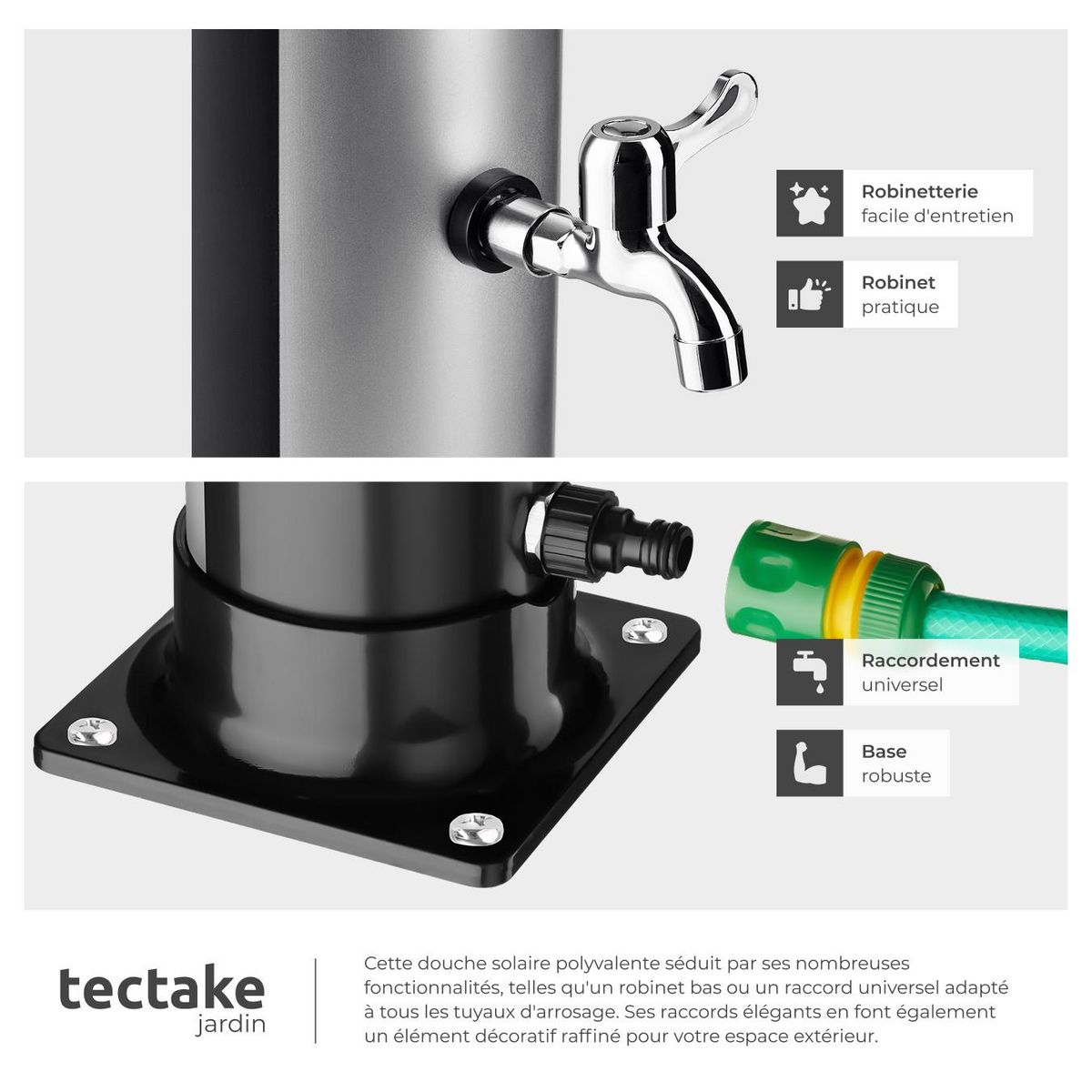 Robinetterie
facile d'entretien

Robinet
pratique

Raccordement
universel

Base
robuste

tectake
jardin

Cette douche solaire polyvalente séduit par ses nombreuses fonctionnalités, telles qu'un robinet bas ou un raccord universel adapté à tous les tuyaux d'arrosage. Ses raccords élégants en font également un élément décoratif raffiné pour votre espace extérieur.