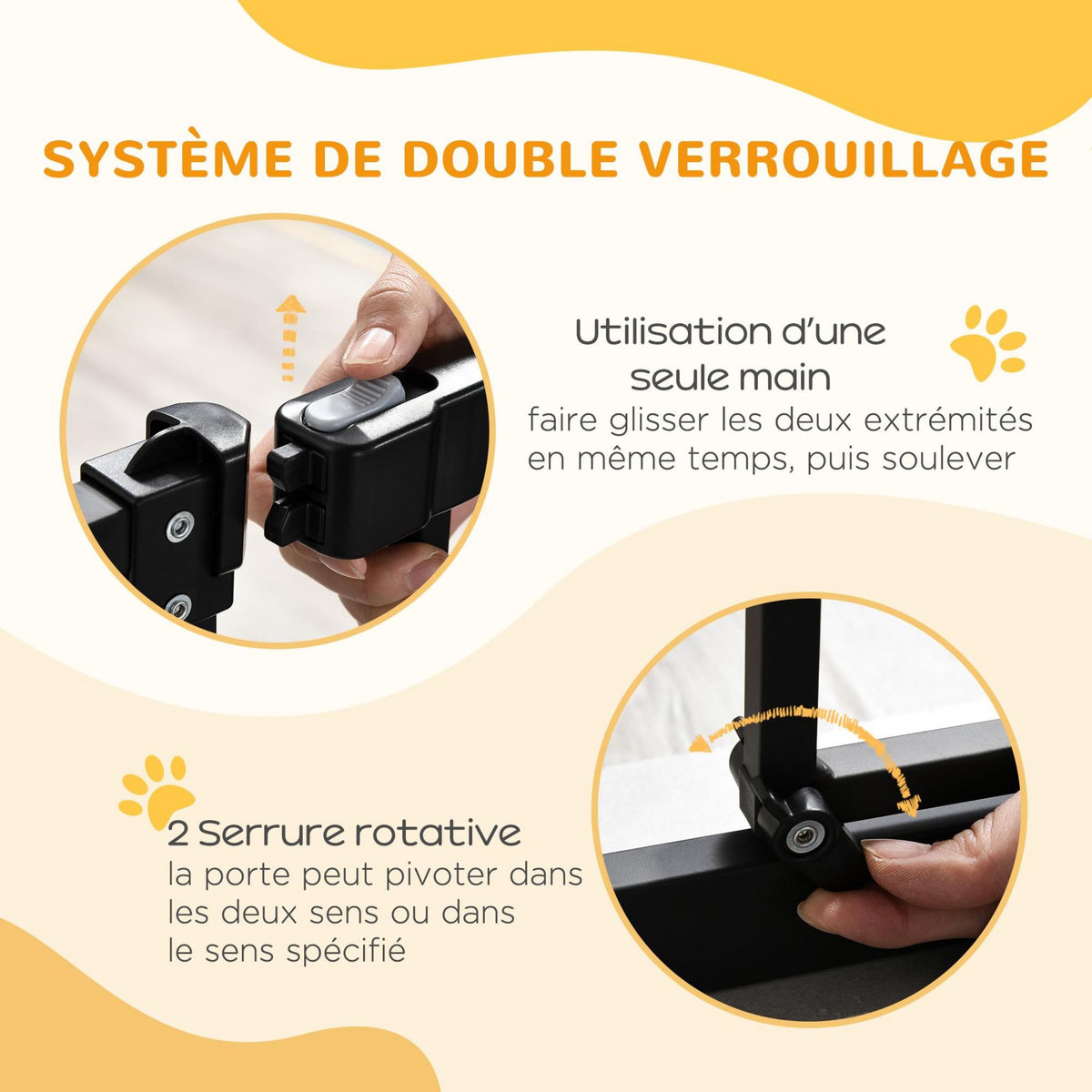 SYSTÈME DE DOUBLE VERROUILLAGE

Utilisation d'une seule main
faire glisser les deux extrémités en même temps, puis soulever

2 Serrure rotative
la porte peut pivoter dans les deux sens ou dans le sens spécifié