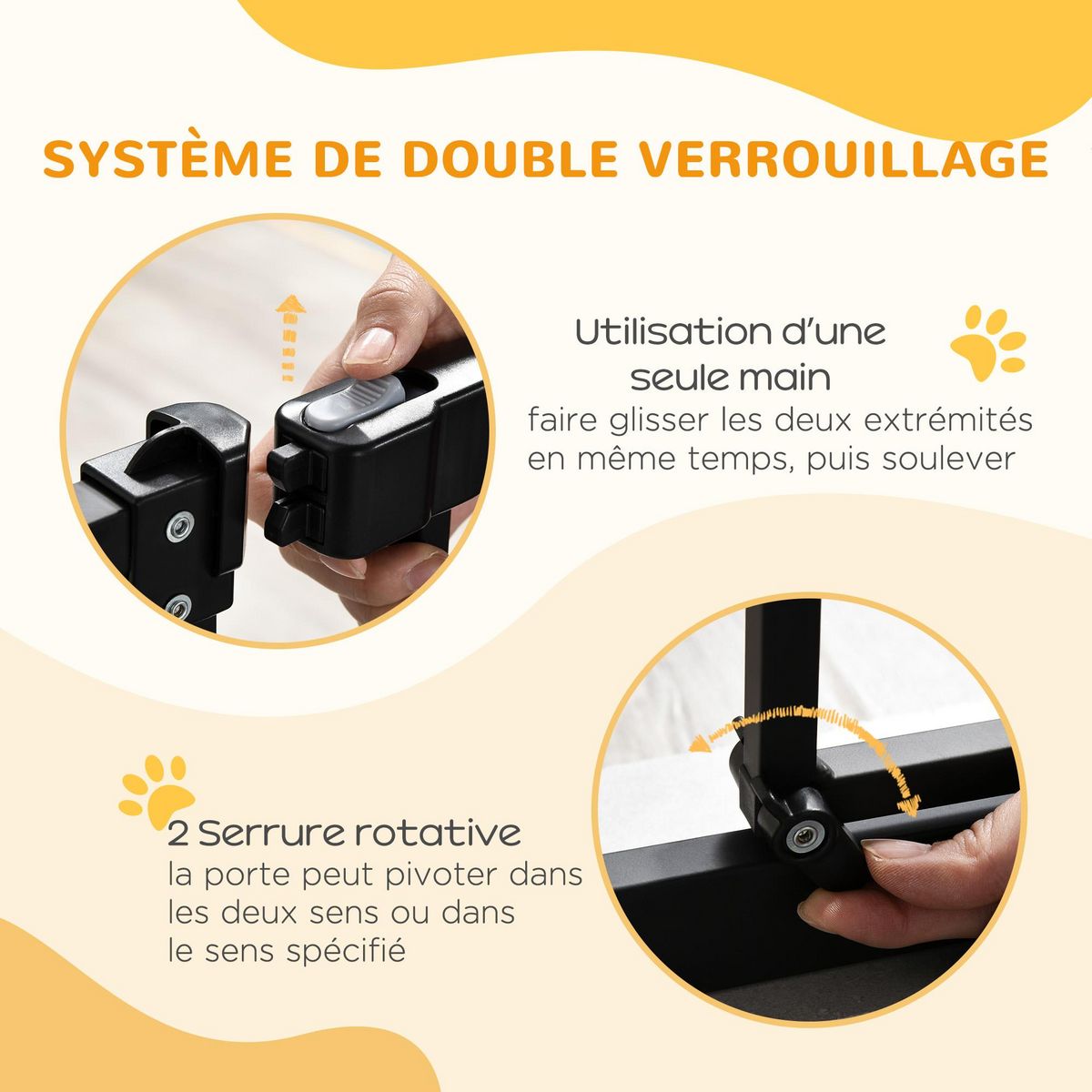 SYSTÈME DE DOUBLE VERROUILLAGE

Utilisation d'une seule main
faire glisser les deux extrémités en même temps, puis soulever

2 Serrure rotative
la porte peut pivoter dans les deux sens ou dans le sens spécifié