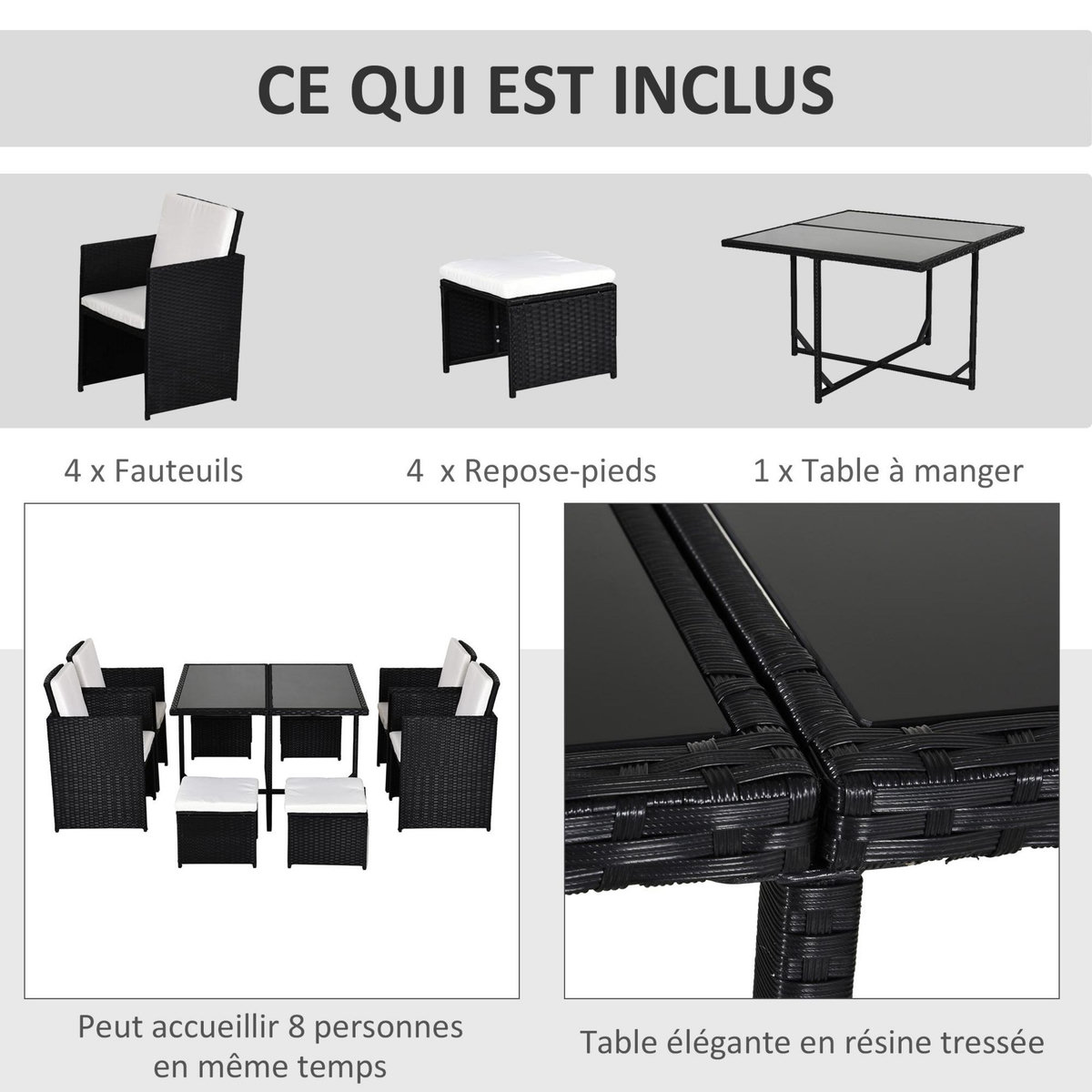 CE QUI EST INCLUS

4 x Fauteuils

4 x Repose-pieds

1 x Table à manger

Peut accueillir 8 personnes en même temps

Table élégante en résine tressée