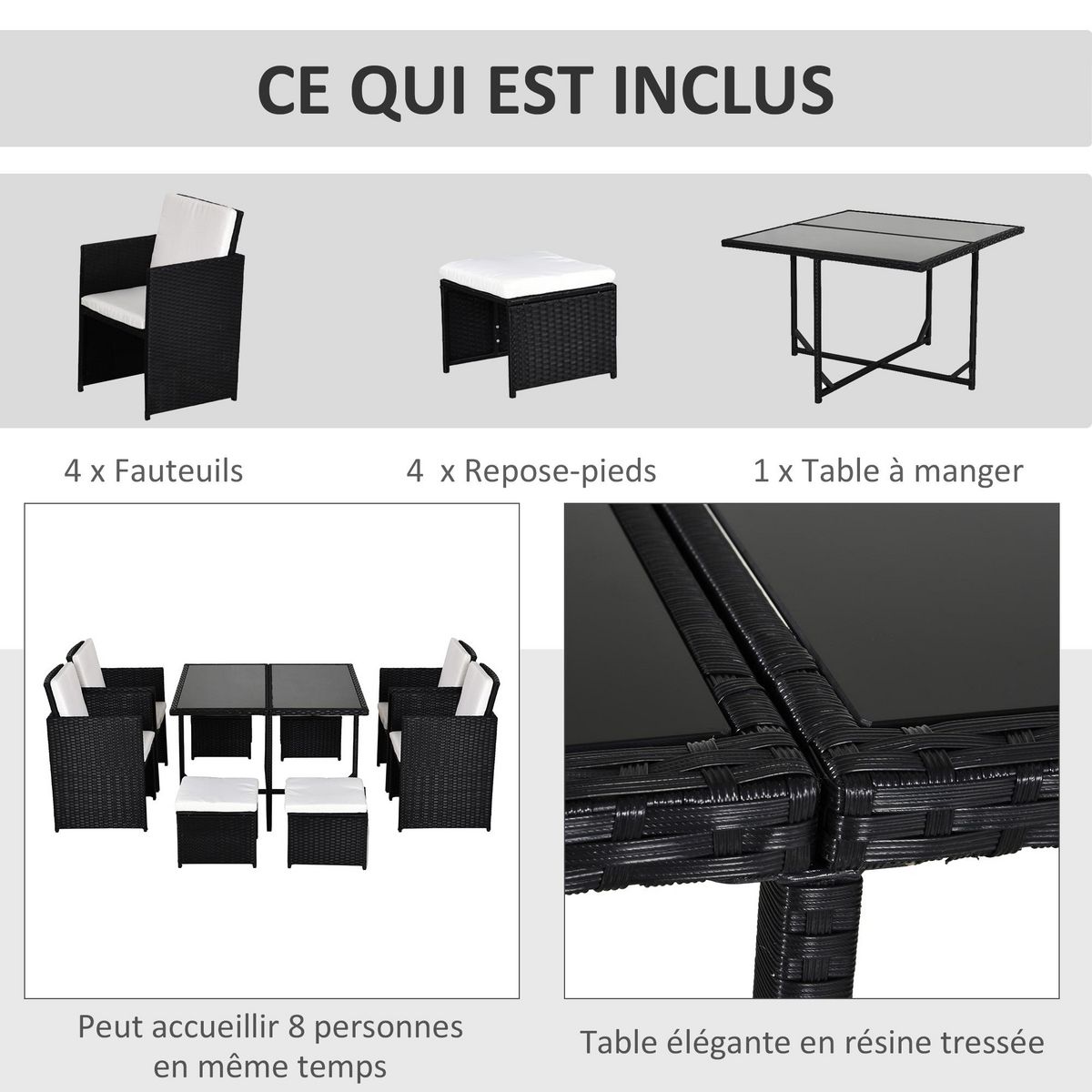 CE QUI EST INCLUS

4 x Fauteuils

4  x Repose-pieds

1 x Table à manger

Peut accueillir 8 personnes en même temps

Table élégante en résine tressée