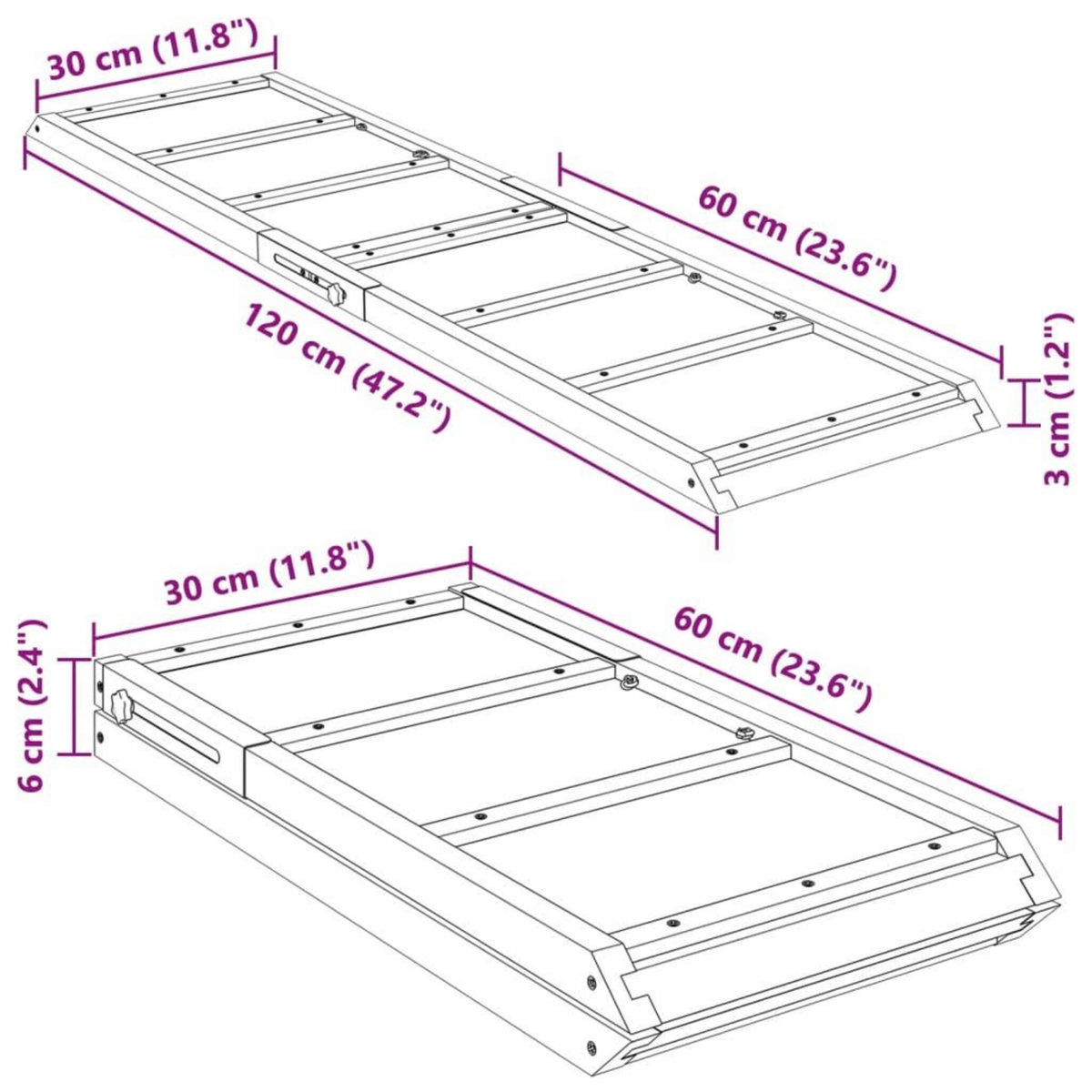 30 cm (11.8")

60 cm (23.6")

120 cm (47.2")

3 cm (1.2")

30 cm (11.8")

60 cm (23.6")

6 cm (2.4")