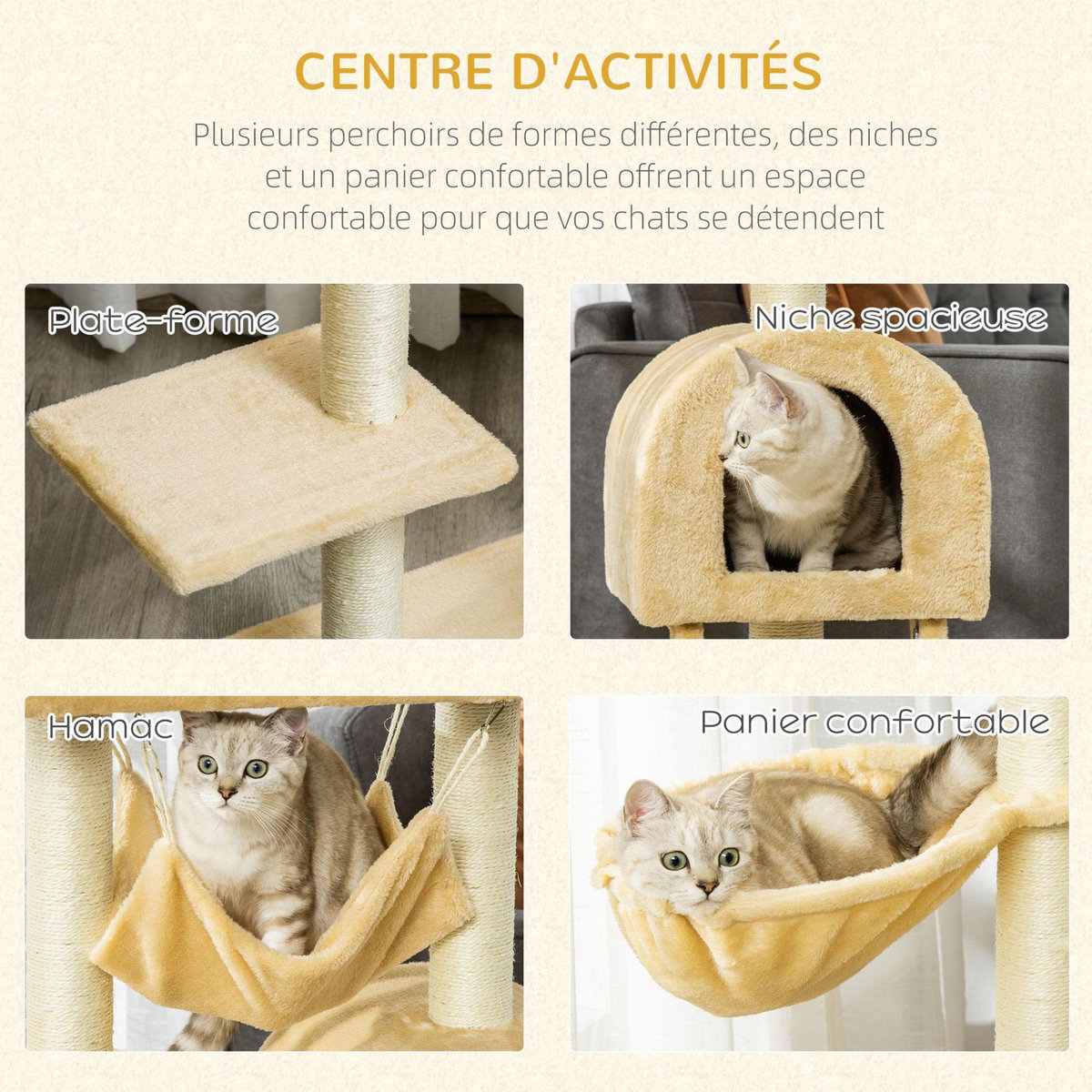 CENTRE D'ACTIVITÉS

Plusieurs perchoirs de formes différentes, des niches et un panier confortable offrent un espace confortable pour que vos chats se détendent

Plate-forme

Niche spacieuse

Hamac

Panier confortable