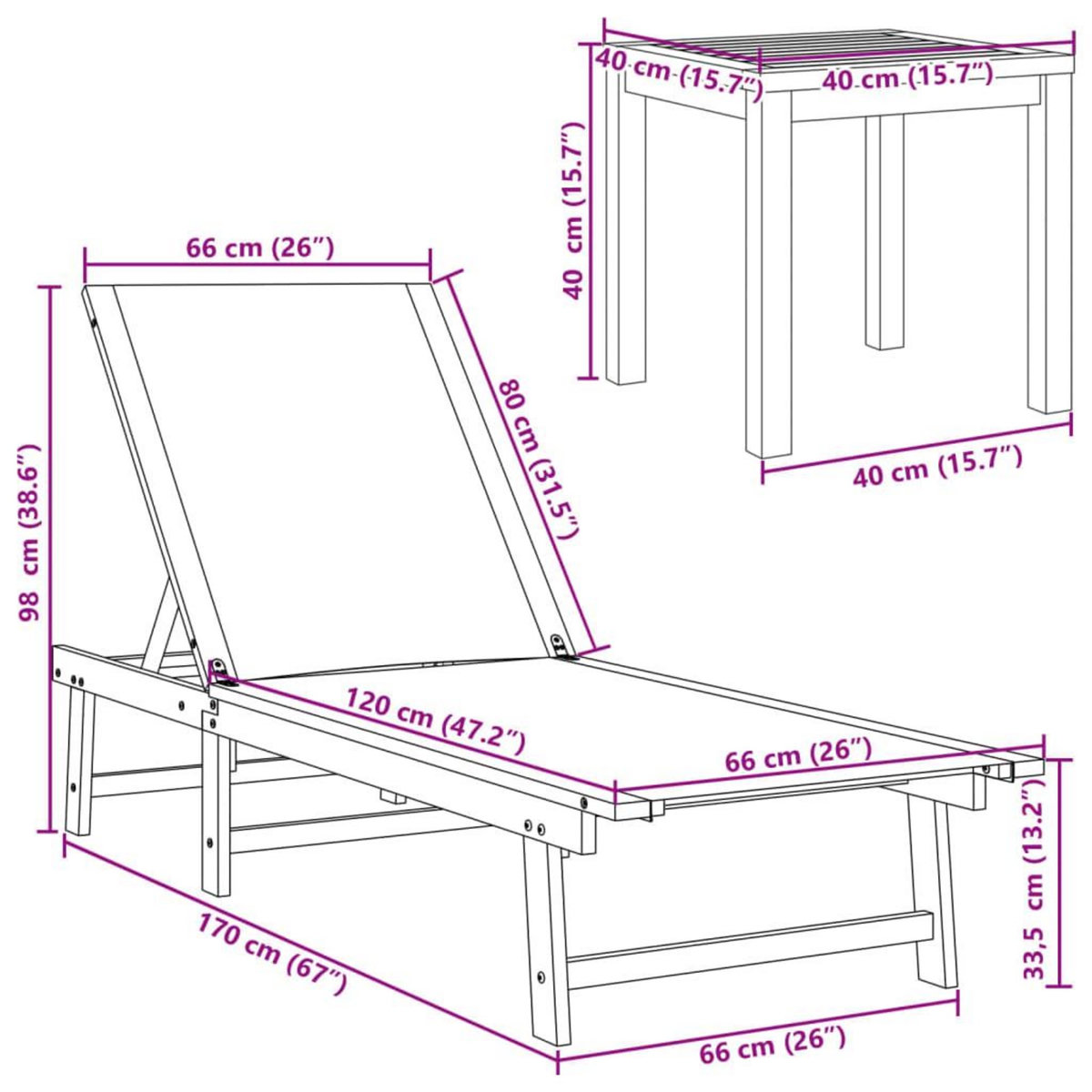 40 cm (15.7″)
40 cm (15.7″)
40 cm (15.7″)
40 cm (15.7″)
66 cm (26″)
80 cm (31.5″)
98 cm (38.6″)
120 cm (47.2″)
66 cm (26″)
33,5 cm (13.2″)
170 cm (67″)
66 cm (26″)