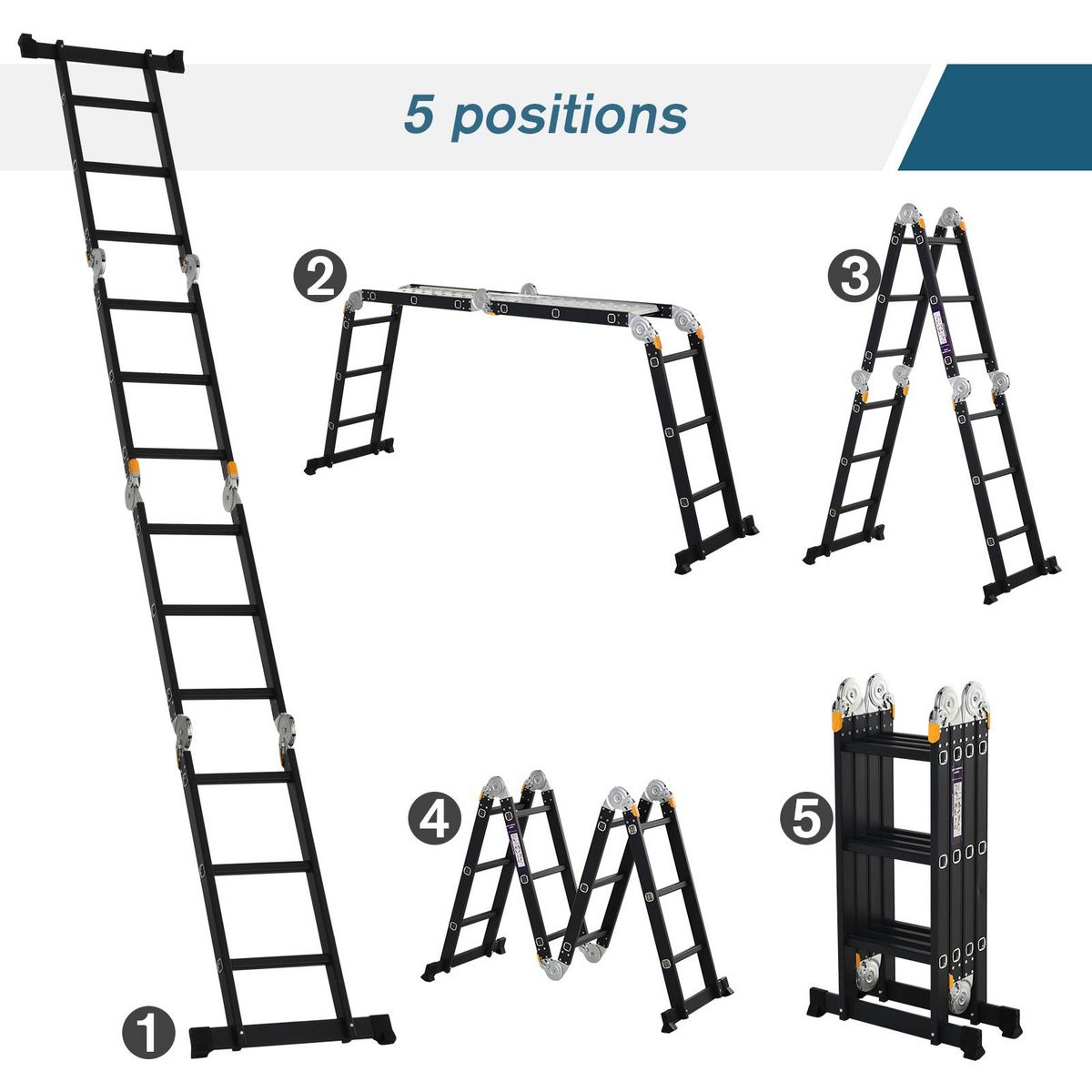 5 positions

2

3

4

5

1