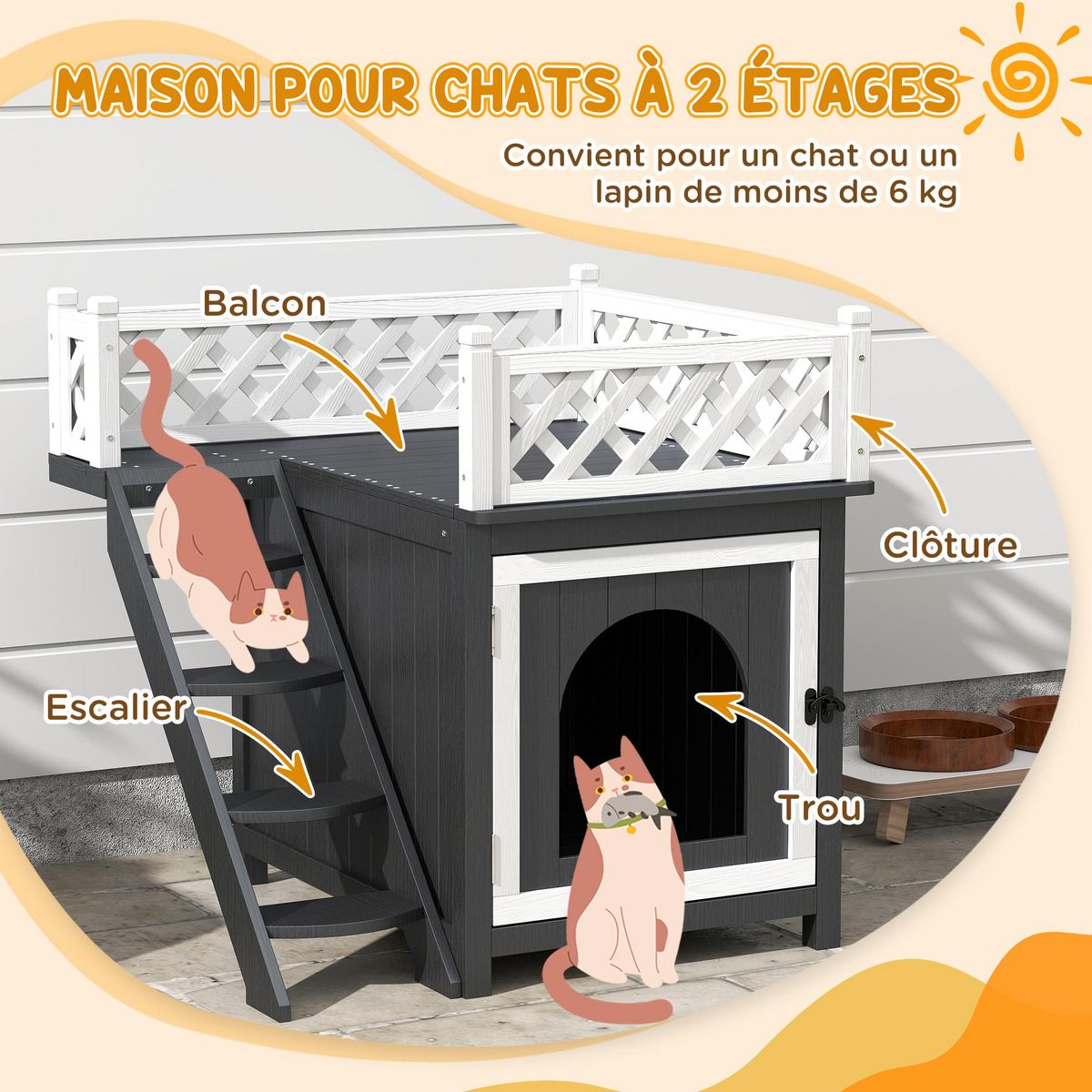 MAISON POUR CHATS À 2 ÉTAGES

Convient pour un chat ou un lapin de moins de 6 kg

Balcon

Clôture

Escalier

Trou