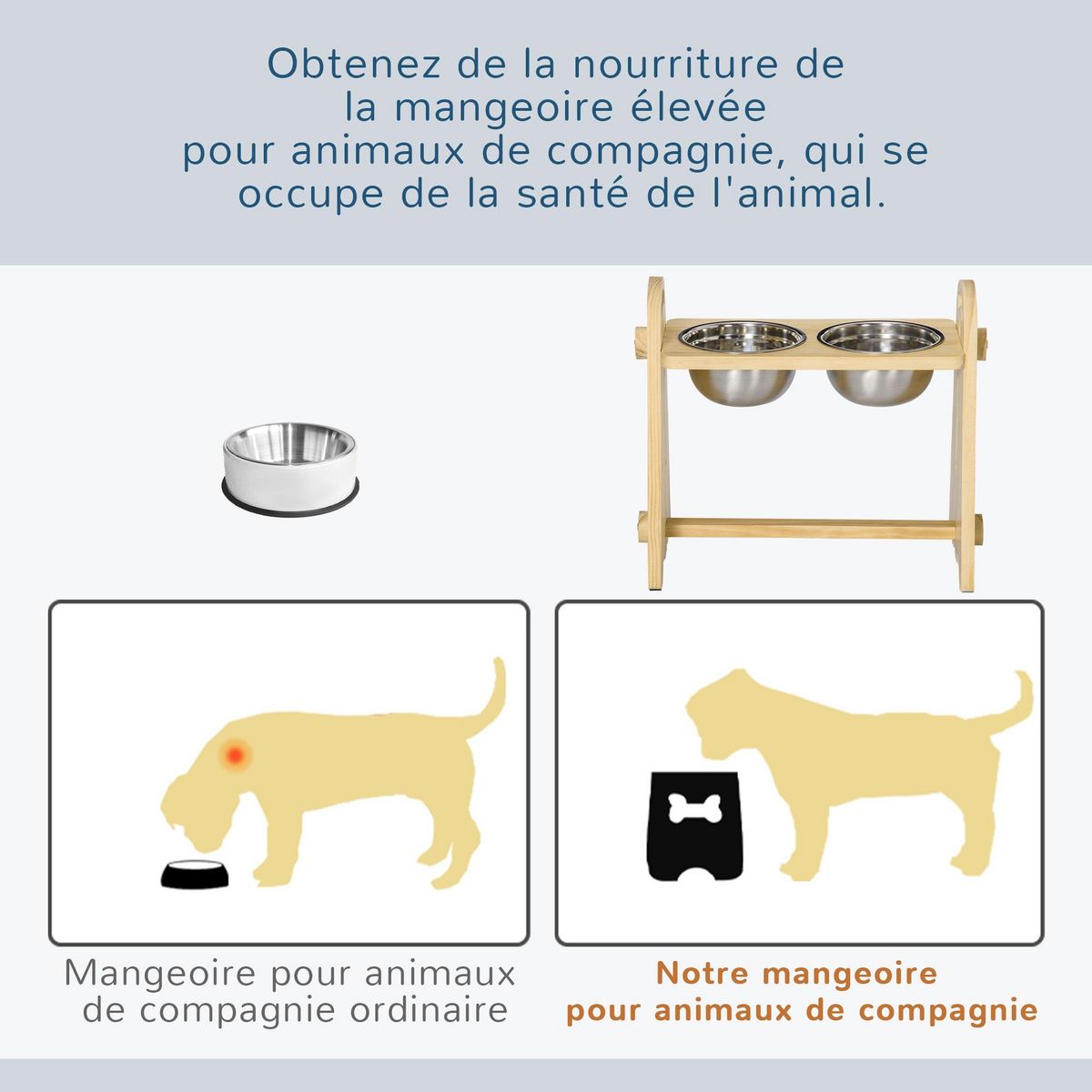 Obtenez de la nourriture de la mangeoire élevée pour animaux de compagnie, qui se occupe de la santé de l'animal.

Mangeoire pour animaux de compagnie ordinaire

Notre mangeoire pour animaux de compagnie