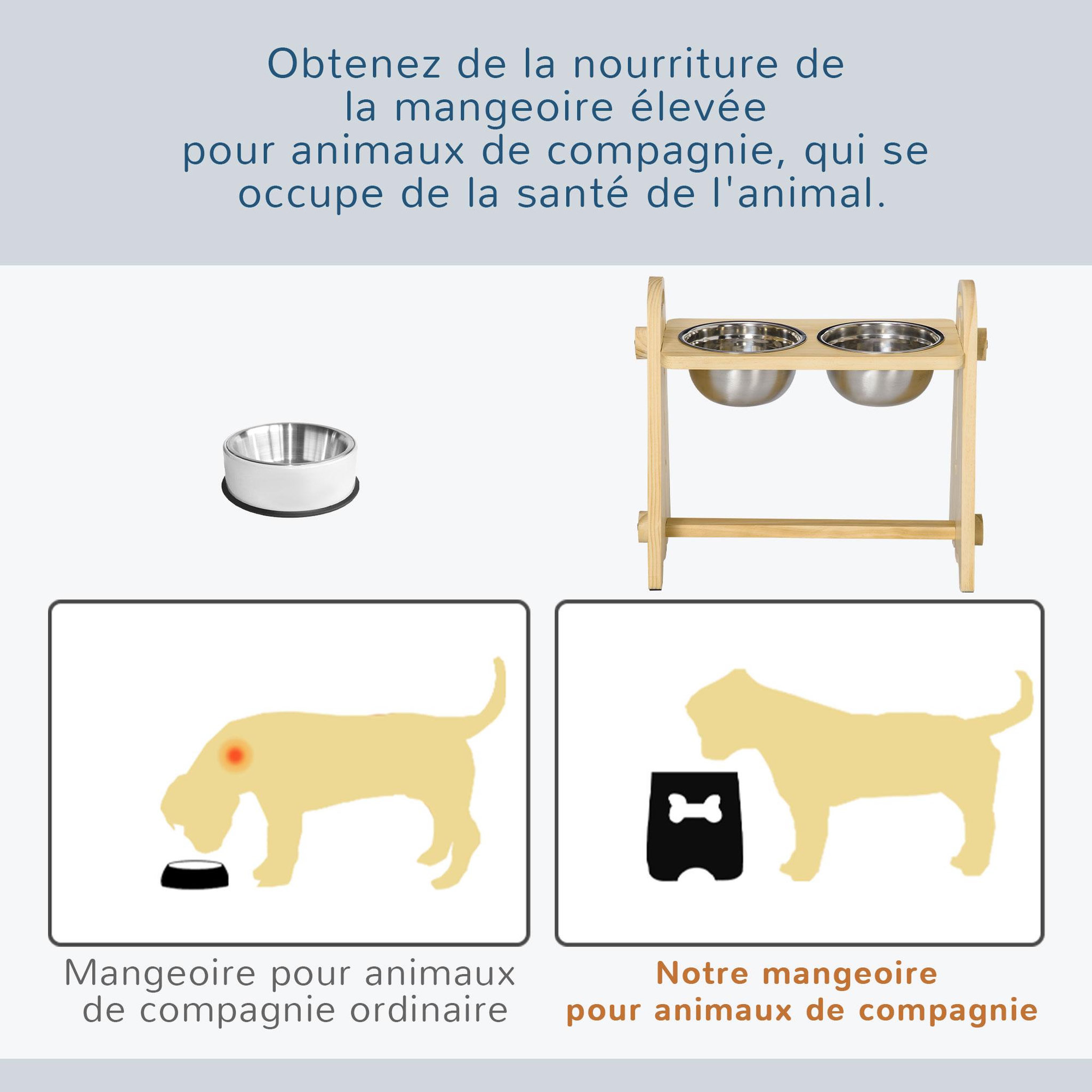 Obtenez de la nourriture de la mangeoire élevée pour animaux de compagnie, qui se occupe de la santé de l'animal.

Mangeoire pour animaux de compagnie ordinaire

Notre mangeoire pour animaux de compagnie