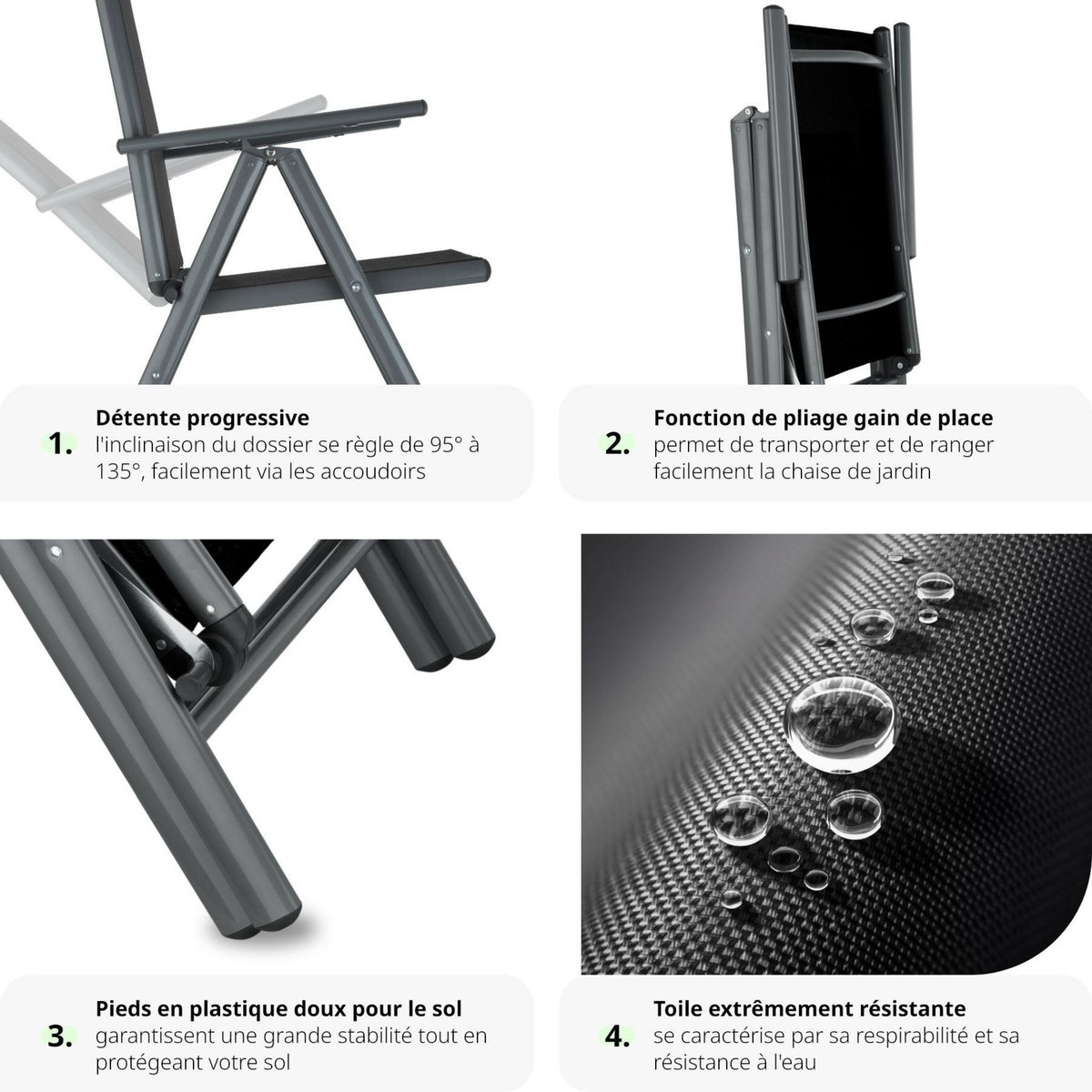 1. Détente progressive
l'inclinaison du dossier se règle de 95° à 135°, facilement via les accoudoirs

2. Fonction de pliage gain de place
permet de transporter et de ranger facilement la chaise de jardin

3. Pieds en plastique doux pour le sol
garantissent une grande stabilité tout en protégeant votre sol

4. Toile extrêmement résistante
se caractérise par sa respirabilité et sa résistance à l'eau