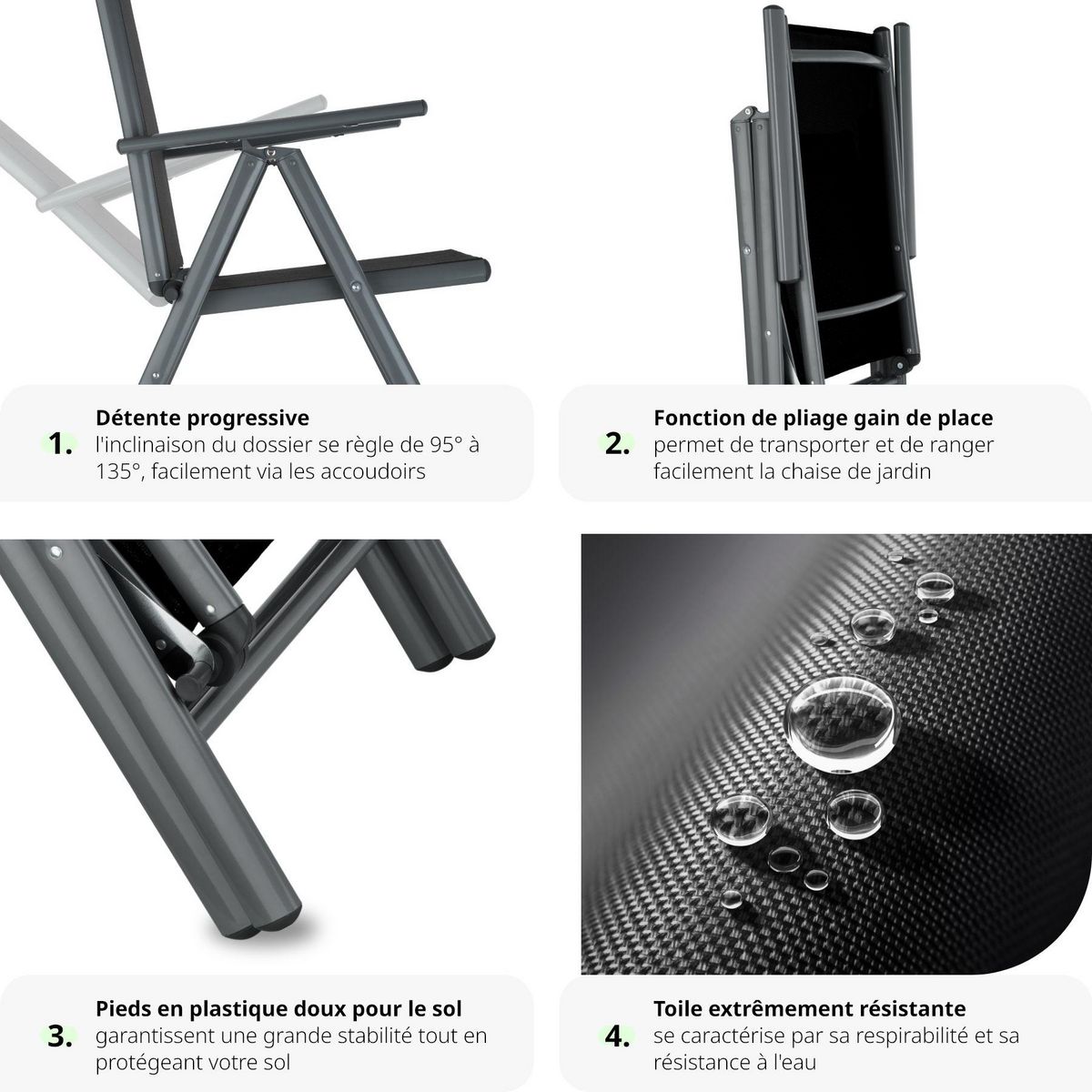 1. Détente progressive
l'inclinaison du dossier se règle de 95° à 135°, facilement via les accoudoirs

2. Fonction de pliage gain de place
permet de transporter et de ranger facilement la chaise de jardin

3. Pieds en plastique doux pour le sol
garantissent une grande stabilité tout en protégeant votre sol

4. Toile extrêmement résistante
se caractérise par sa respirabilité et sa résistance à l'eau